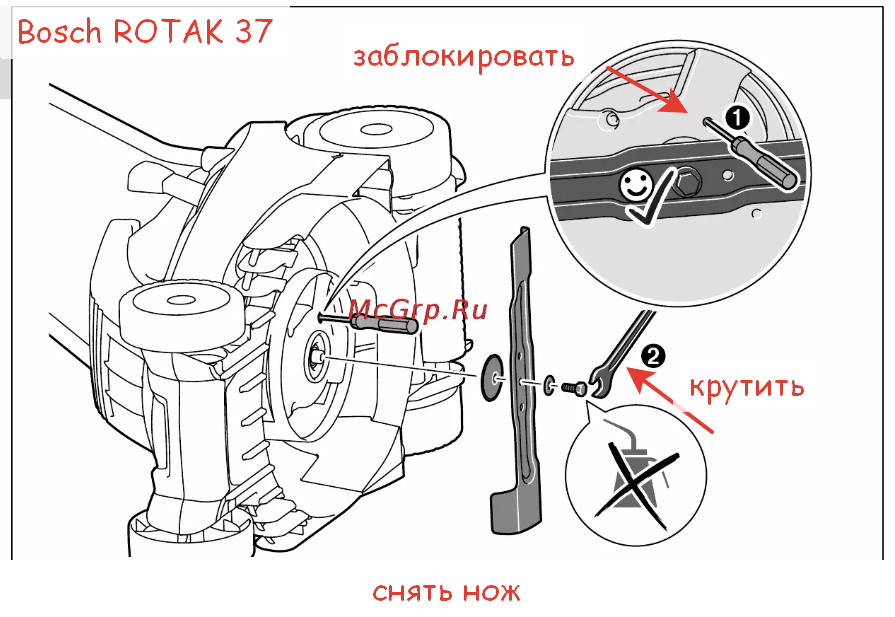 Bosch ROTAK 37

заблокировать

1

McGrp.Ru

2

крутить

снять нож