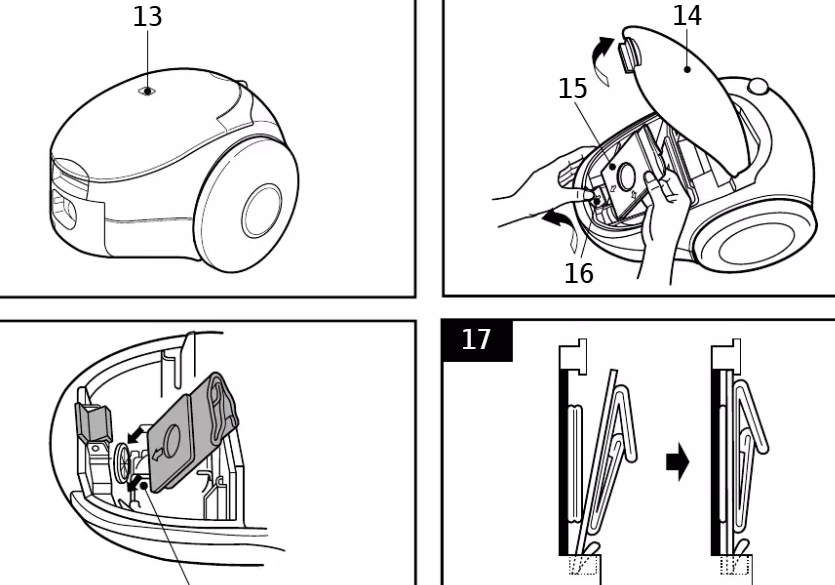 13

14

15

16

17