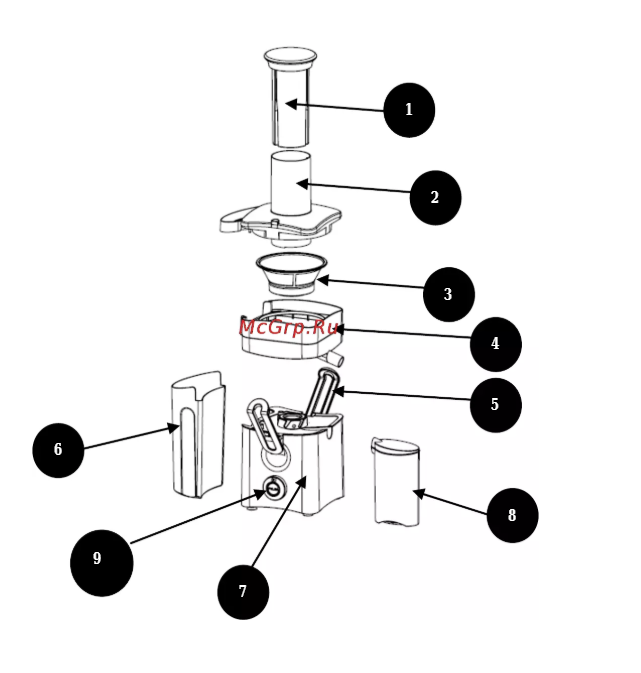 1
2
3
McGrp.Ru
4
5
6
8
9
7