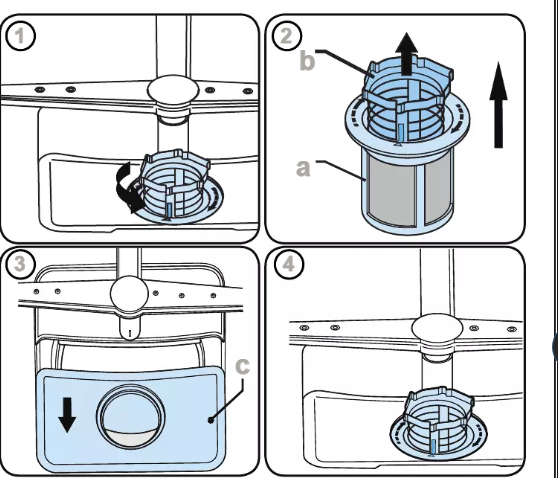 1

2

b

a

3

c

4