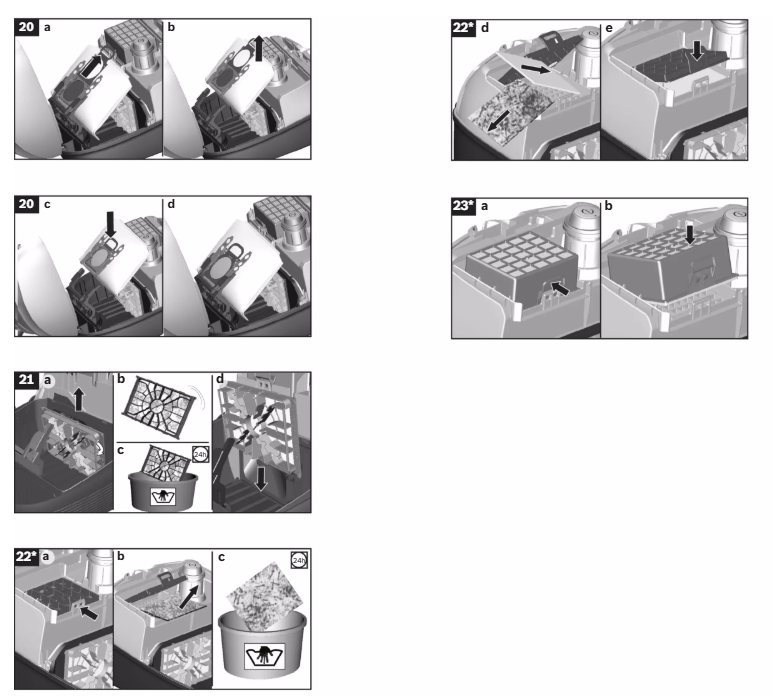 20 a b

20 c d

21 a b c 24h d

22* a b c 24h

22* d e

23* a b