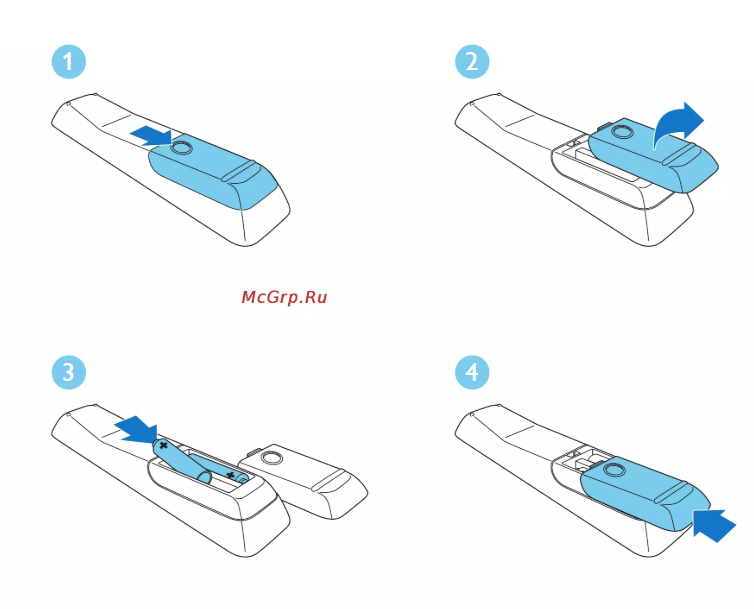 1

2

McGrp.Ru

3

+

+

4