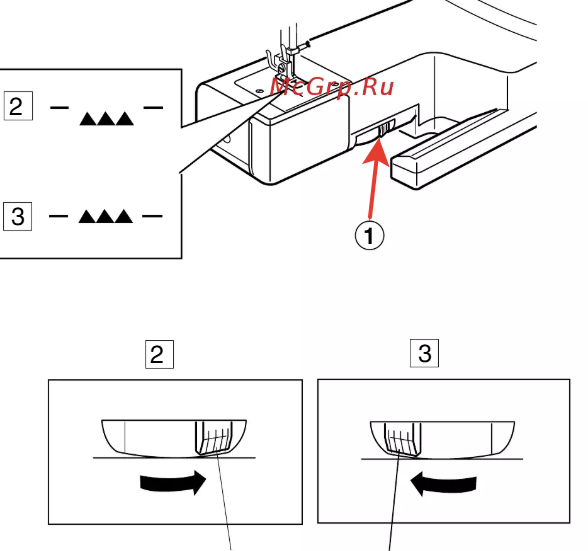 McGrp.Ru

2

3

①

2

3