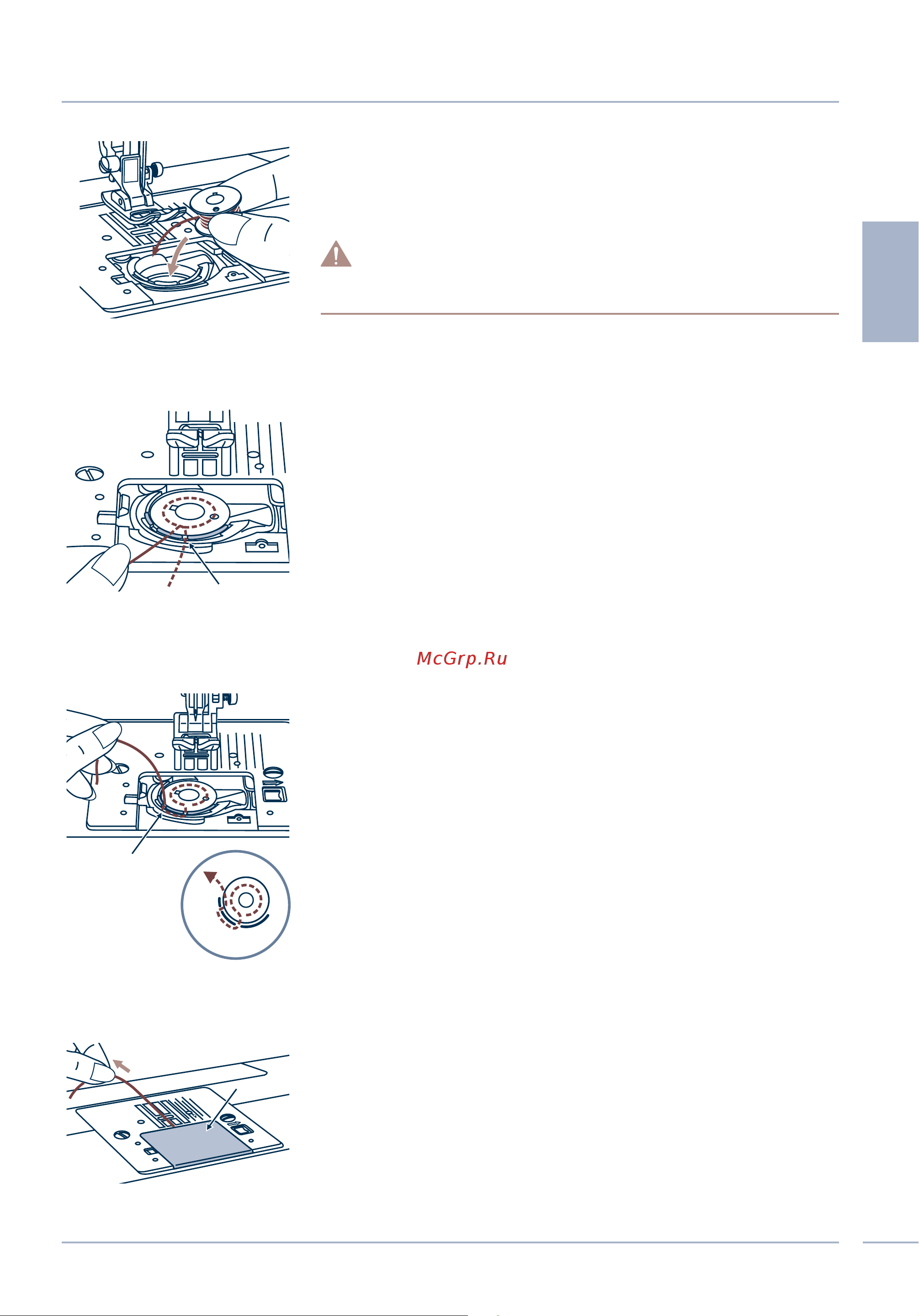 McGrp.Ru