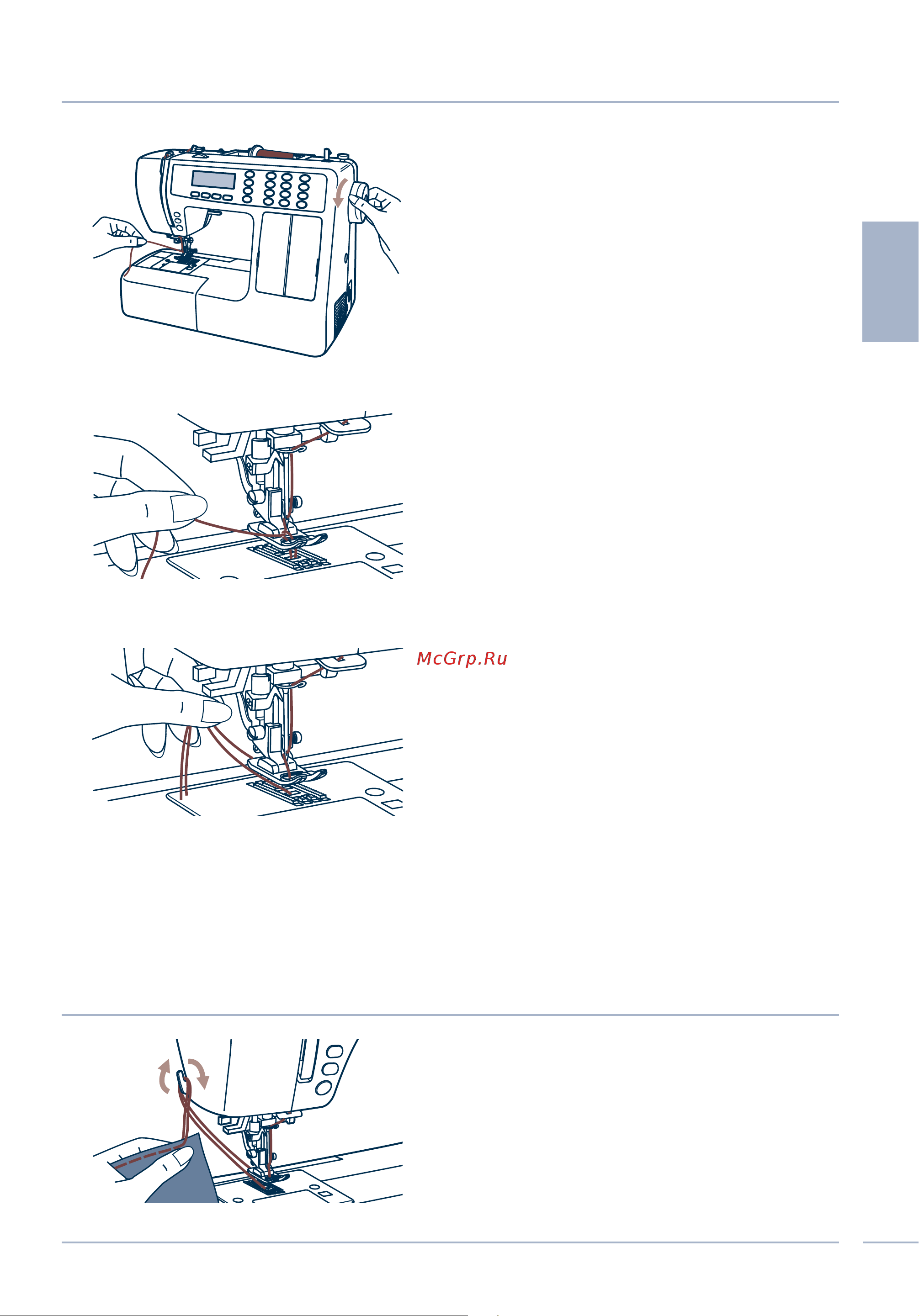 McGrp.Ru