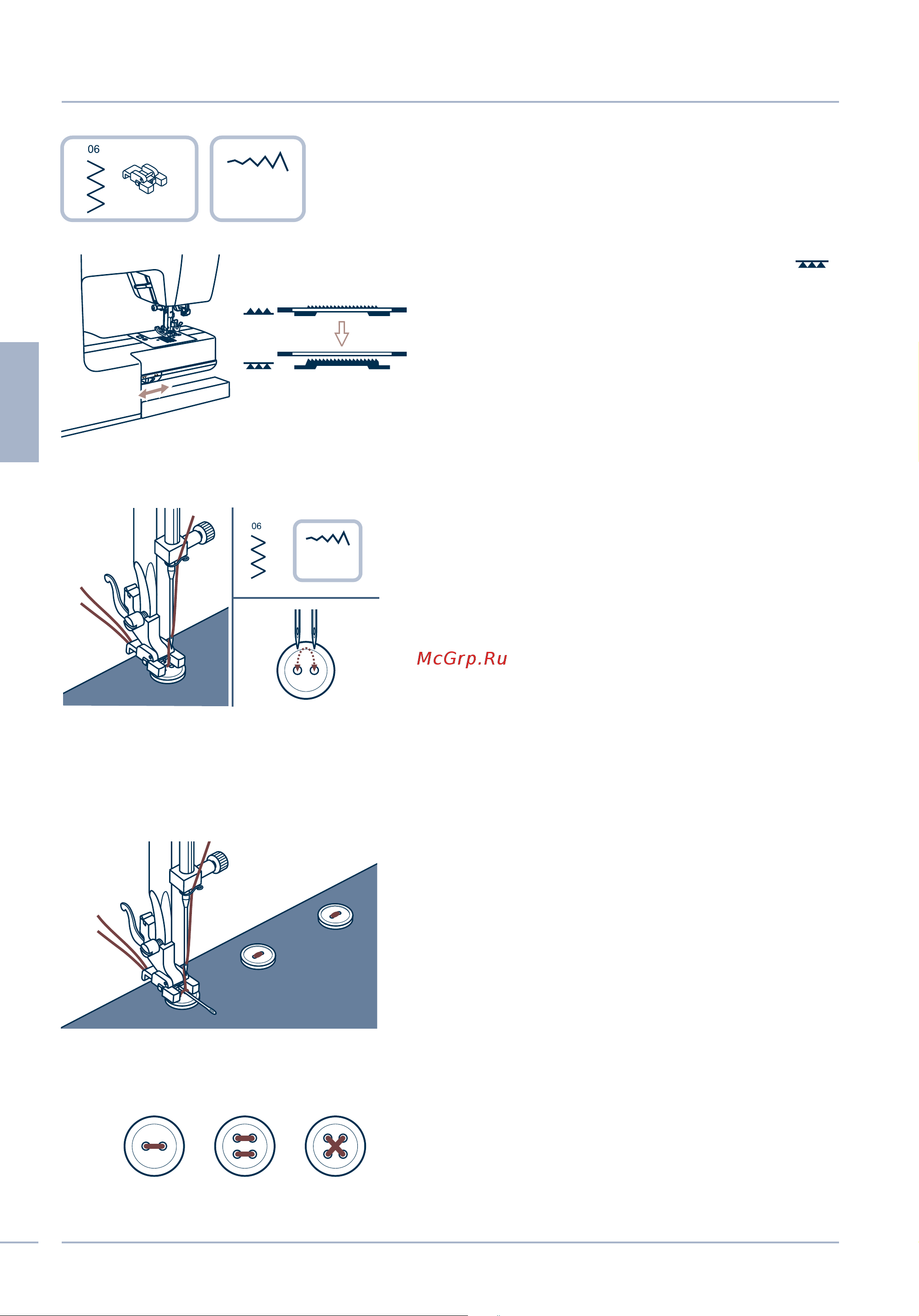 06

06

McGrp.Ru