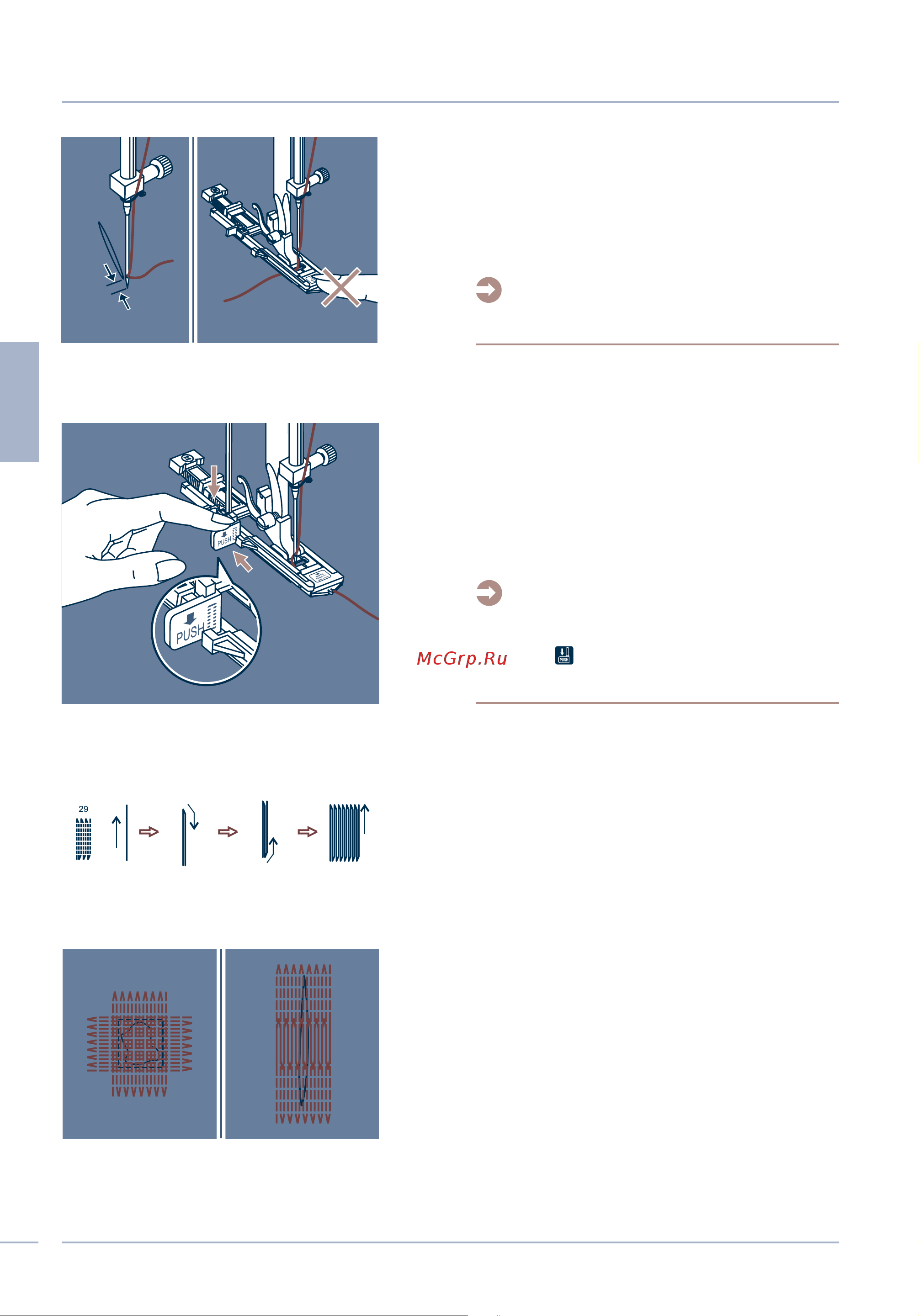 PUSH

PUSH

McGrp.Ru

PUSH

29