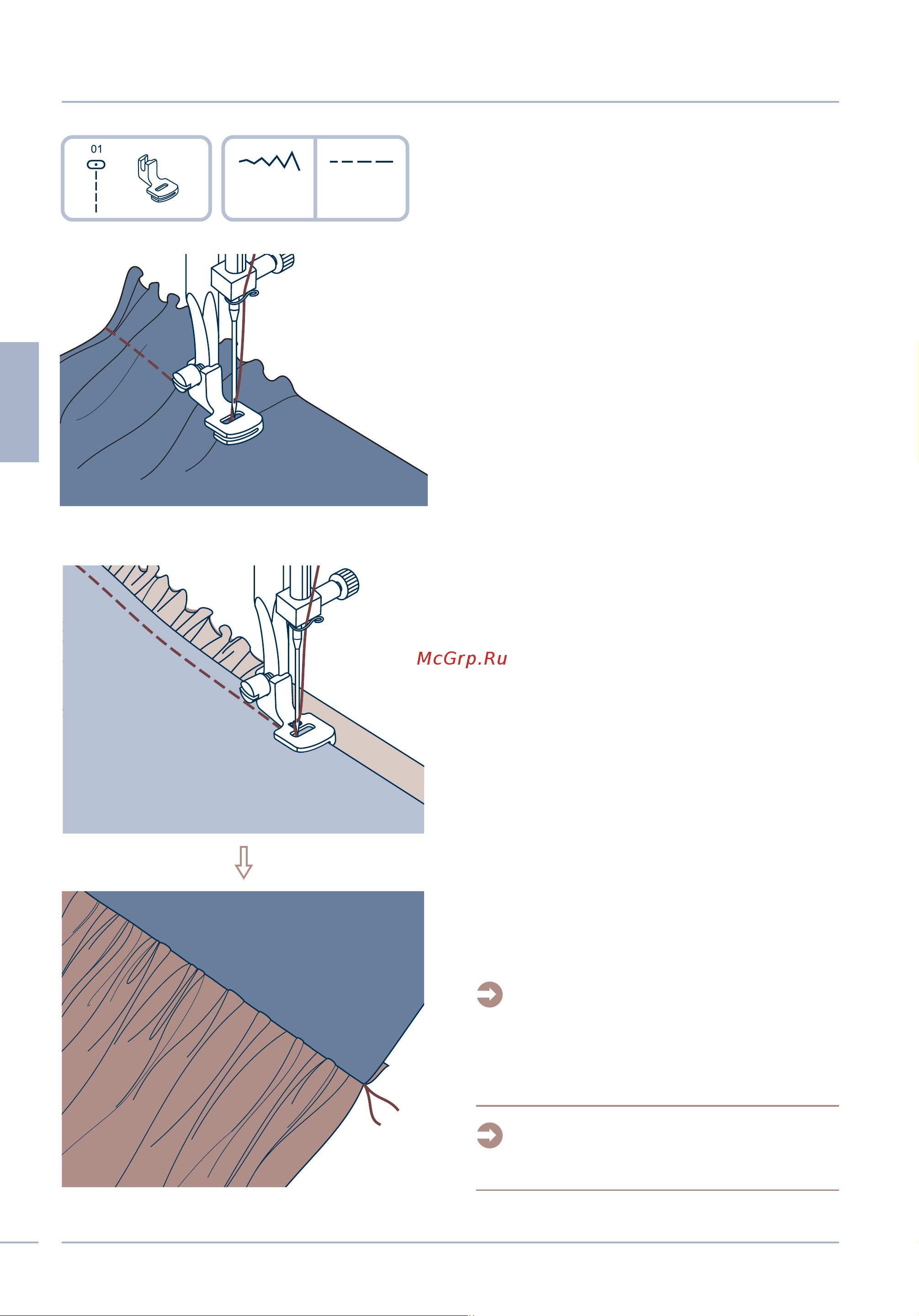 01

McGrp.Ru