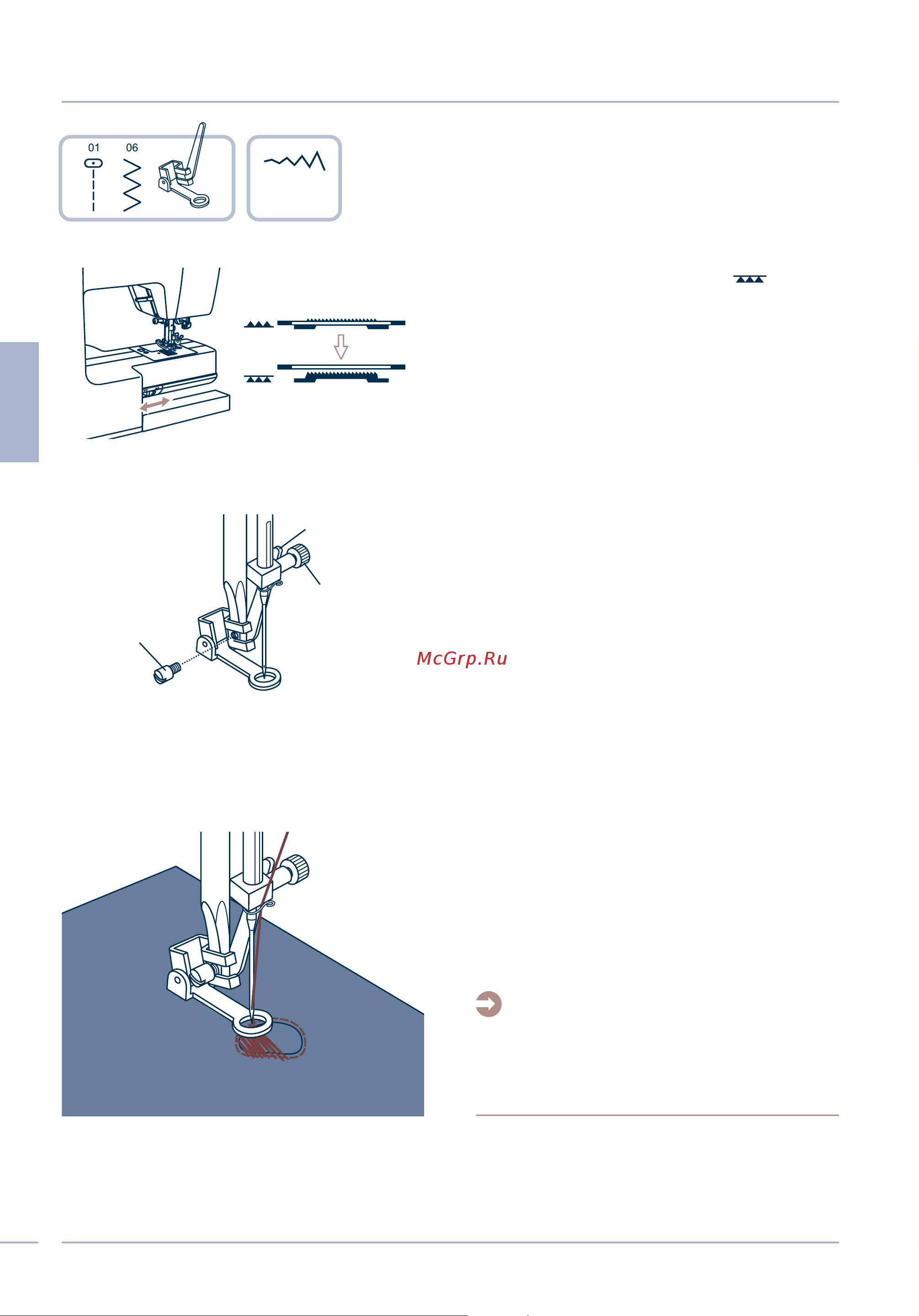 01 06

McGrp.Ru