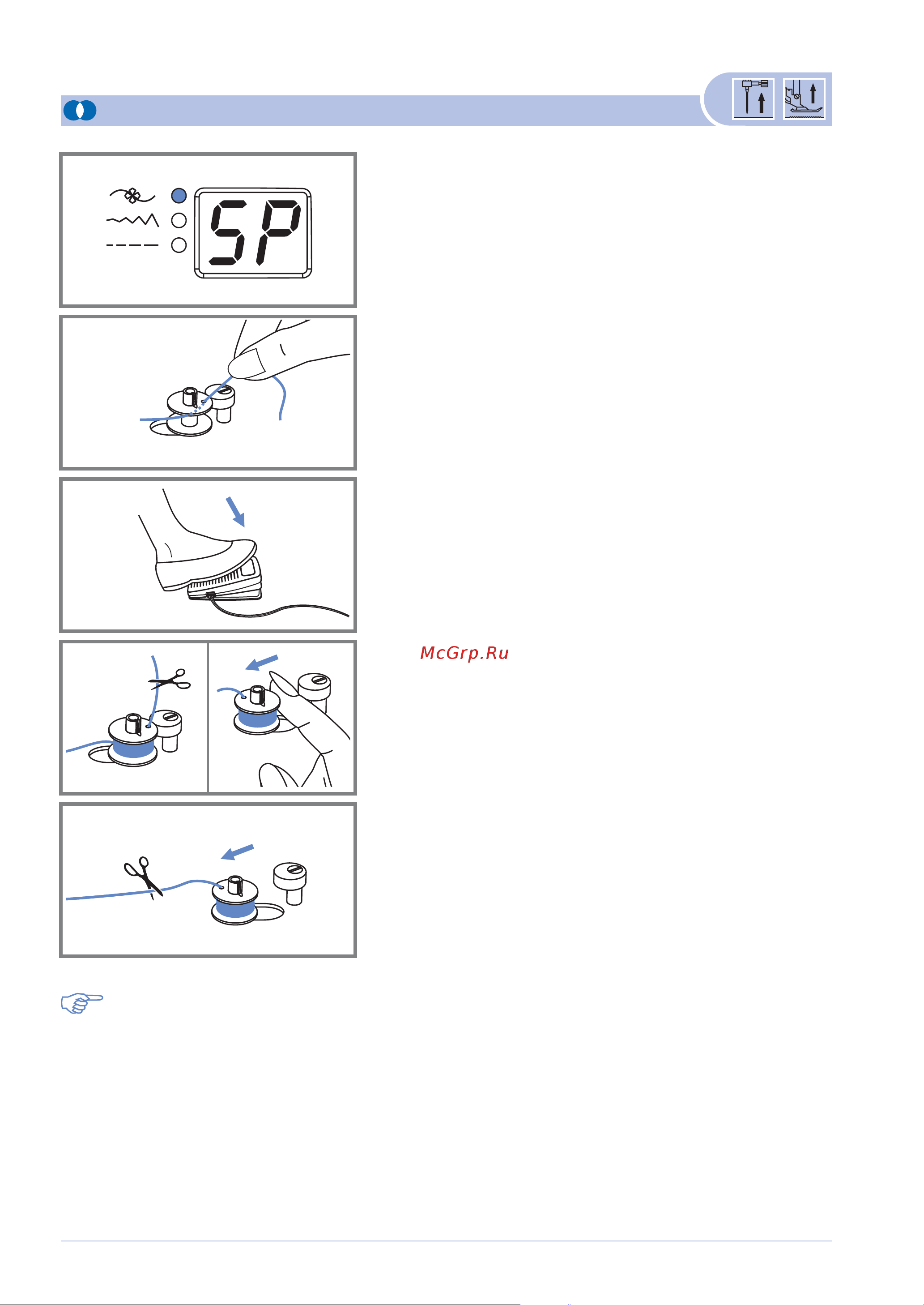 SP

McGrp.Ru