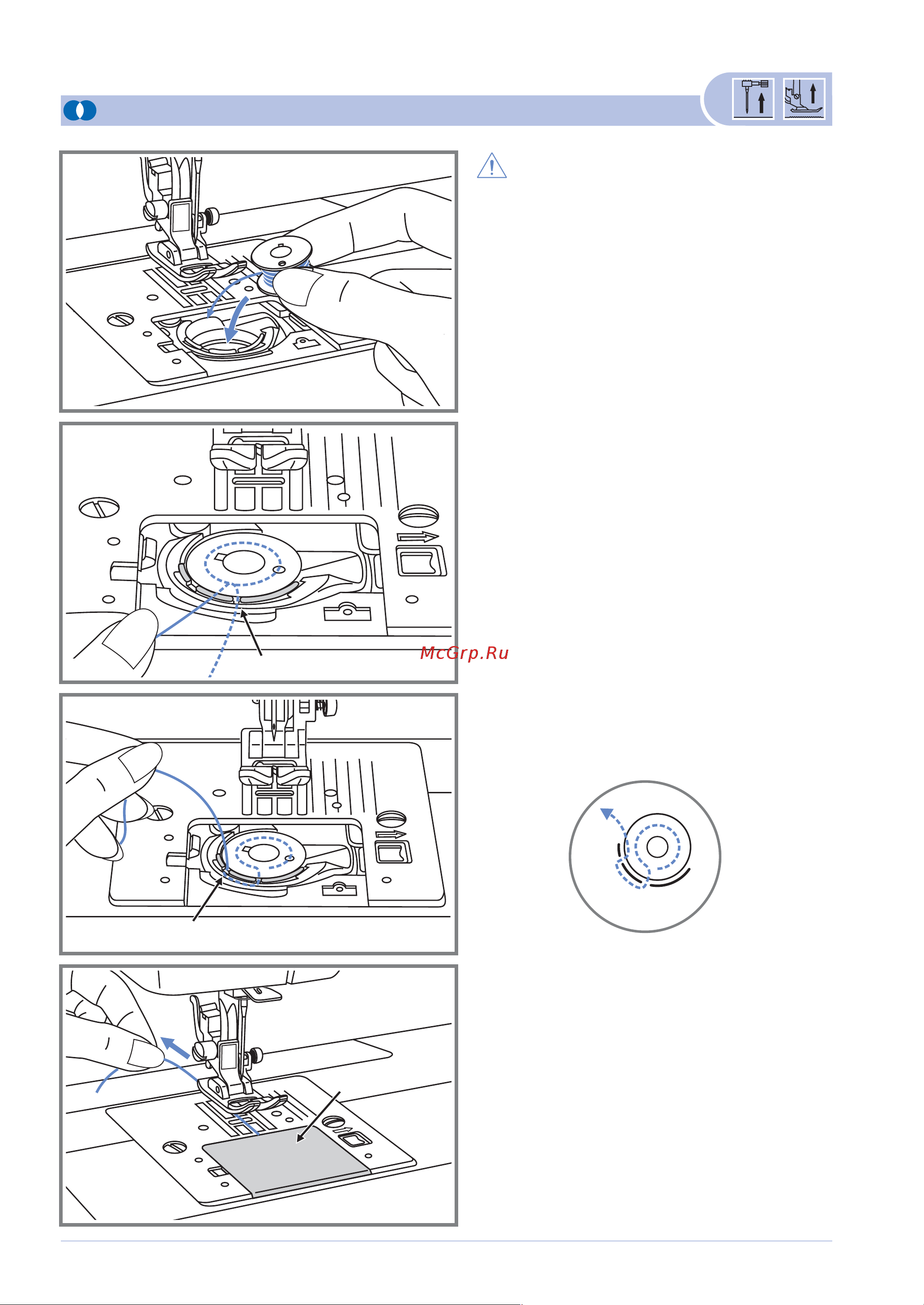 McGrp.Ru