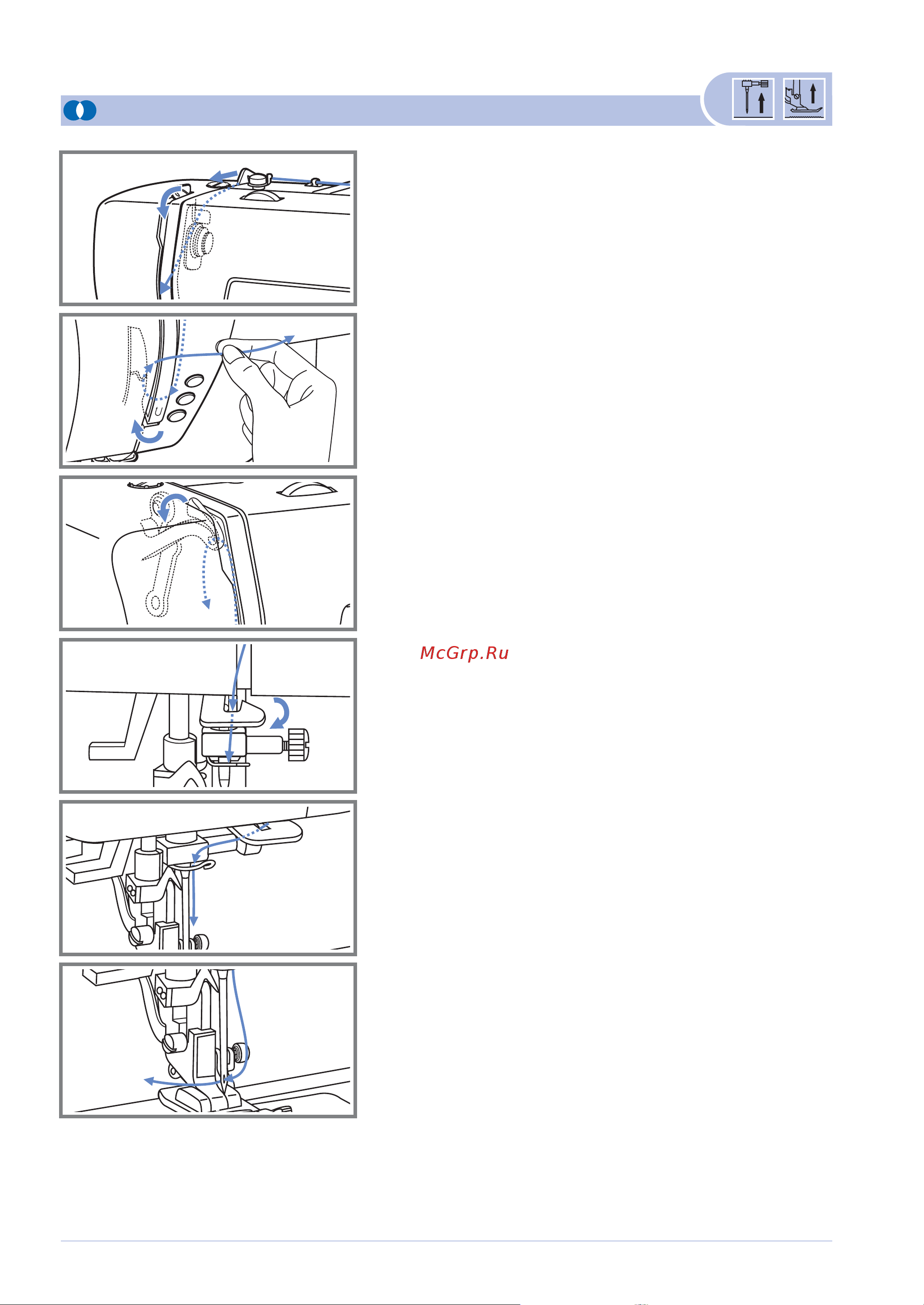 McGrp.Ru