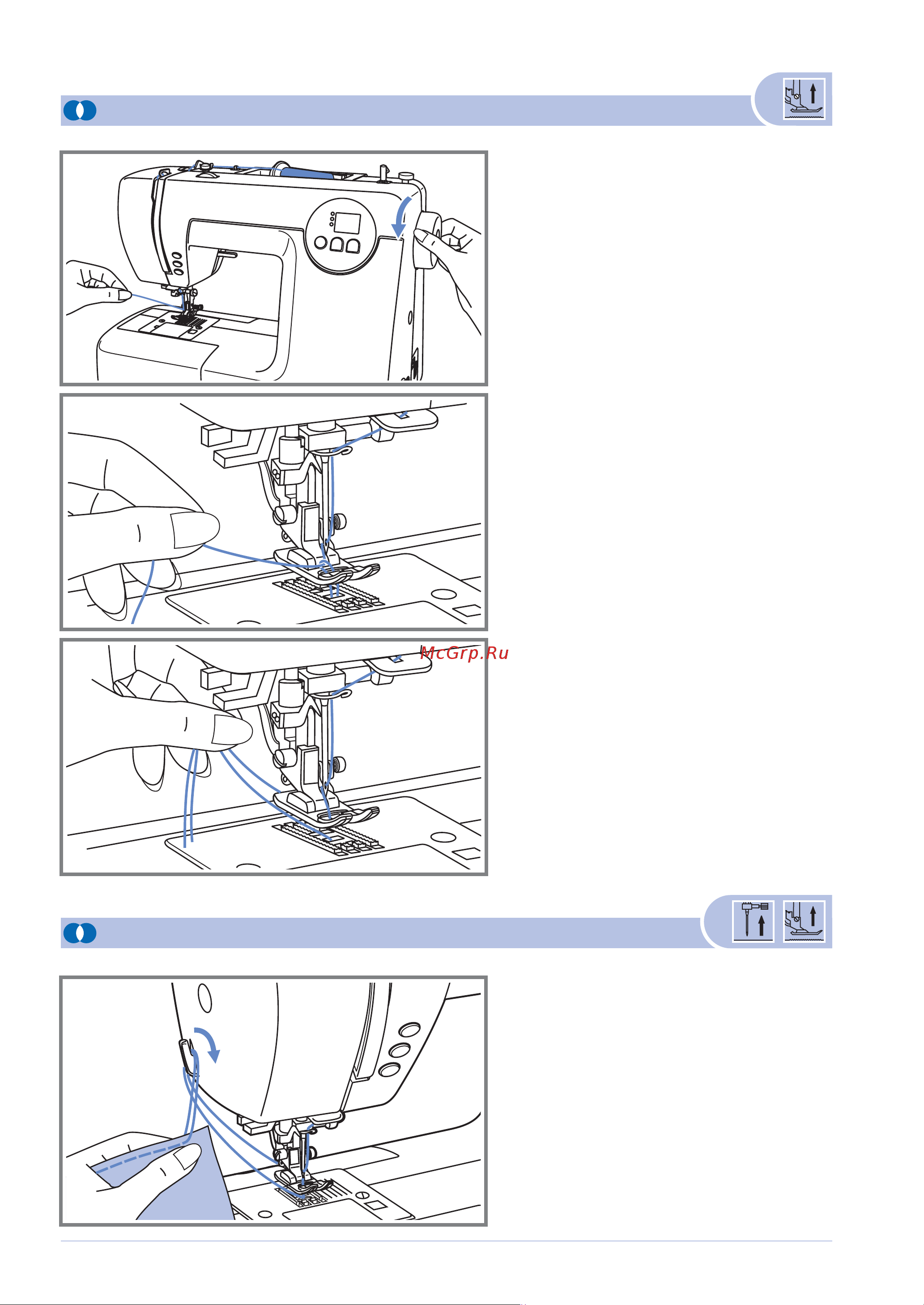 McGrp.Ru