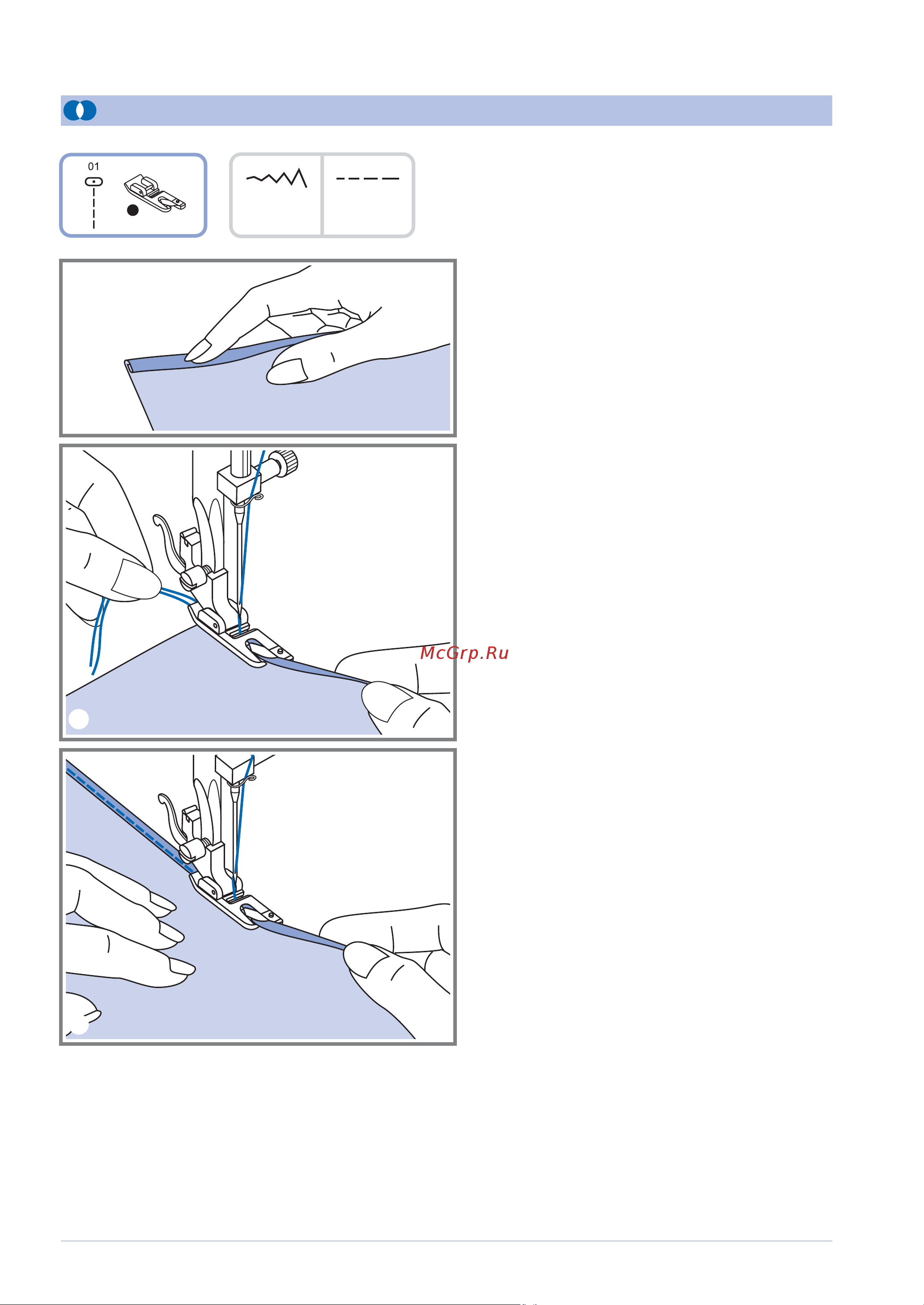 01

McGrp.Ru