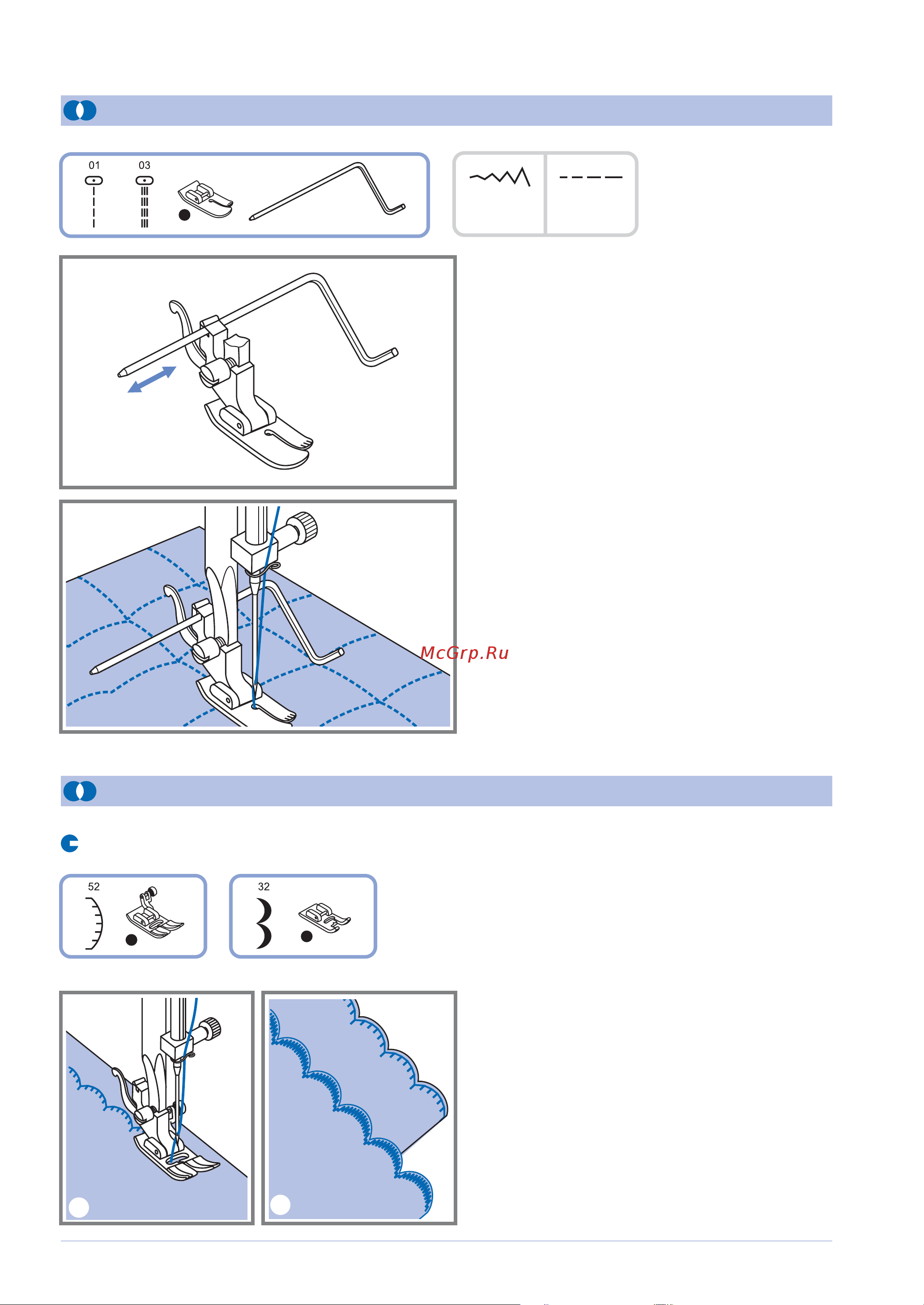 01

03

McGrp.Ru

52

32