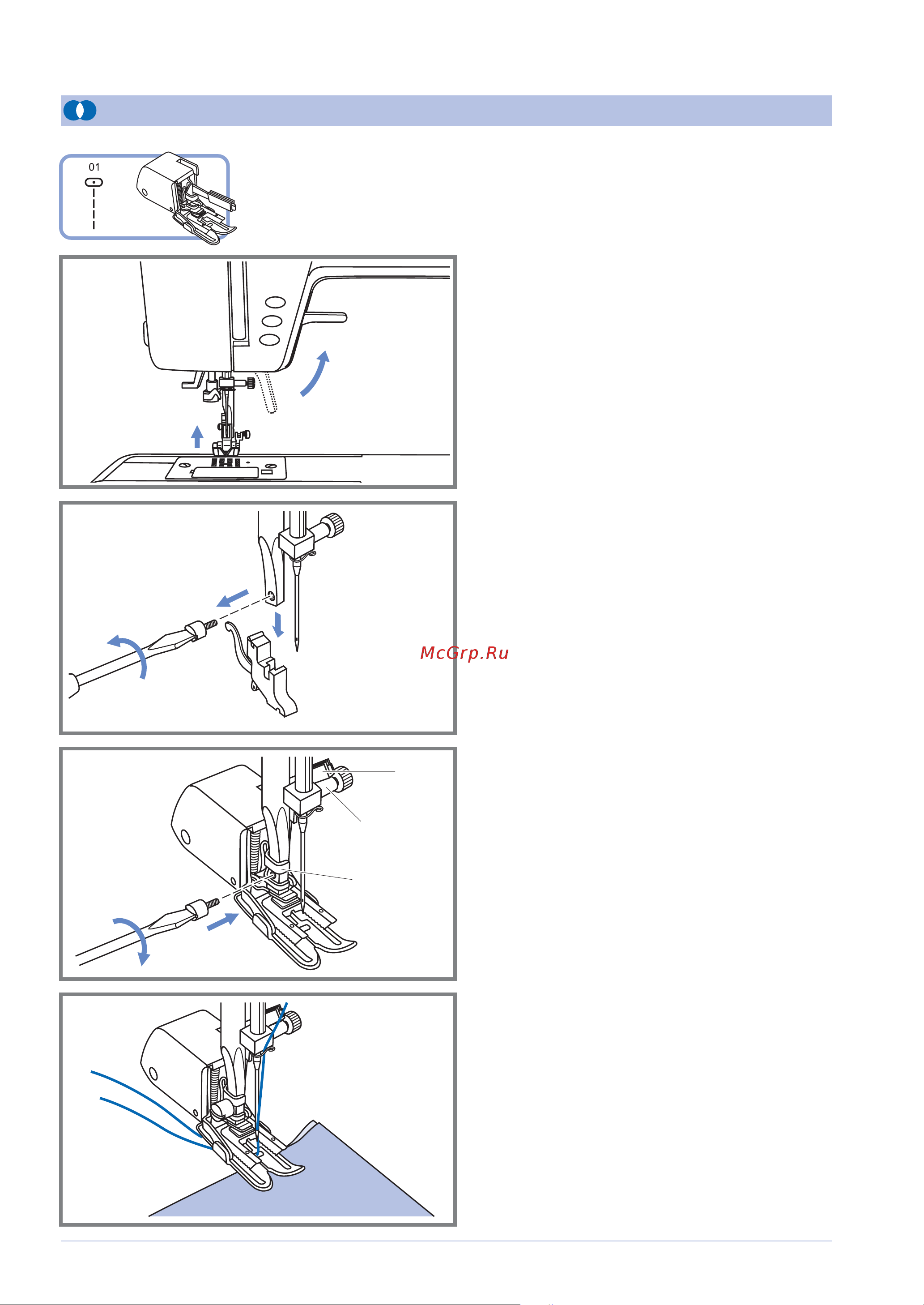 01

McGrp.Ru