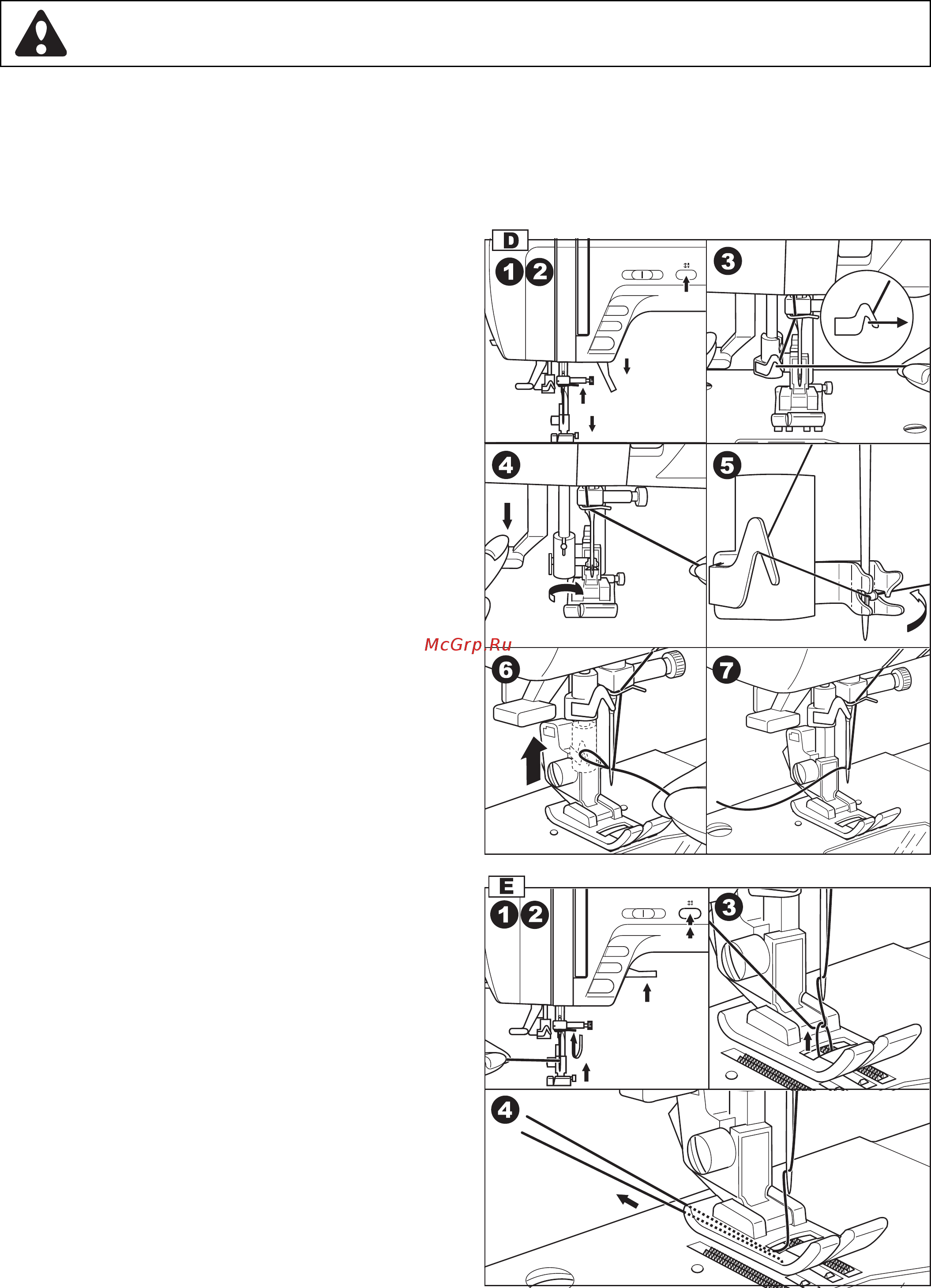 D
1 2
3
4
5
McGrp.Ru
6
7
E
1 2
3
4