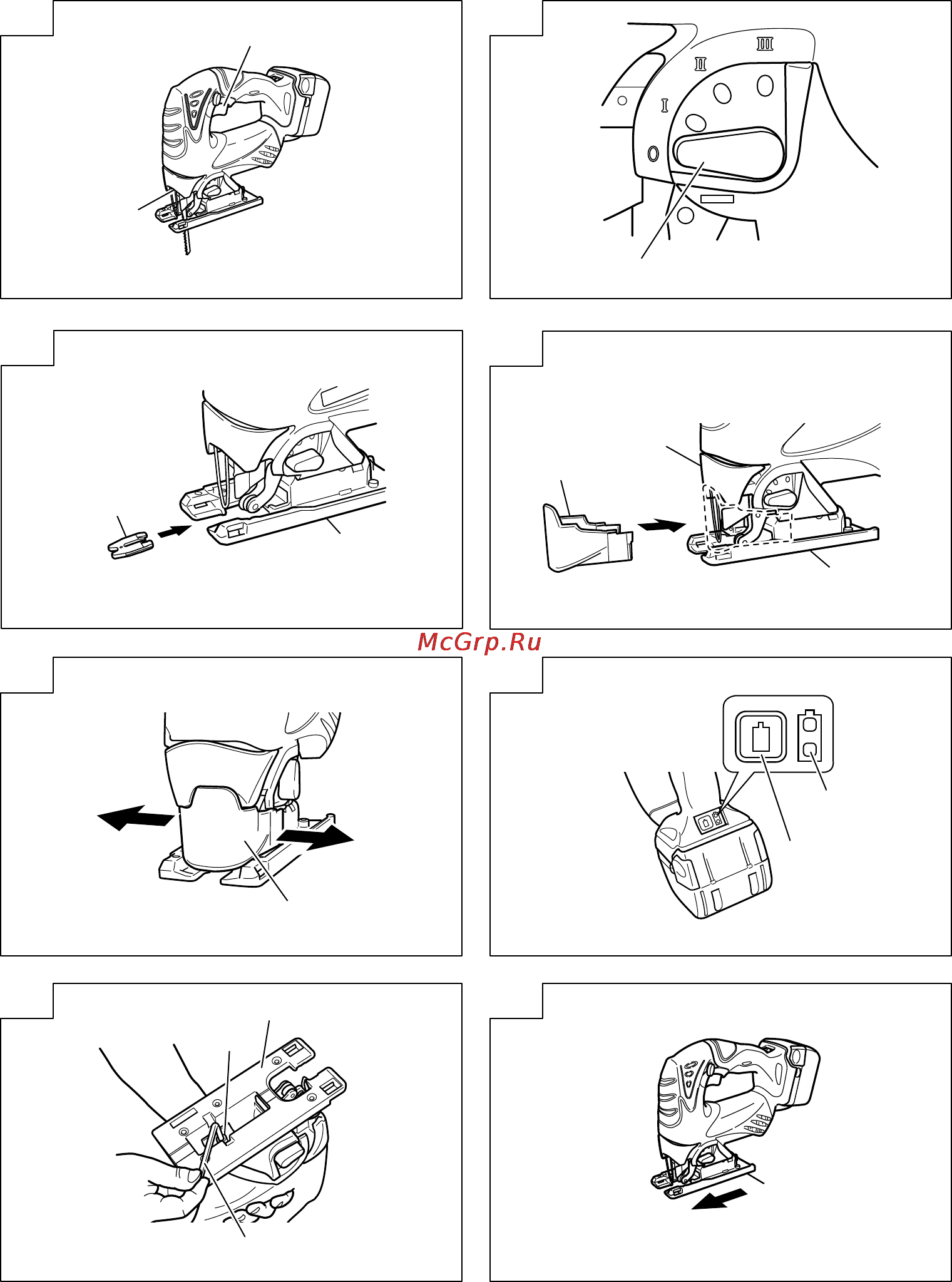 III
II
I

McGrp.Ru