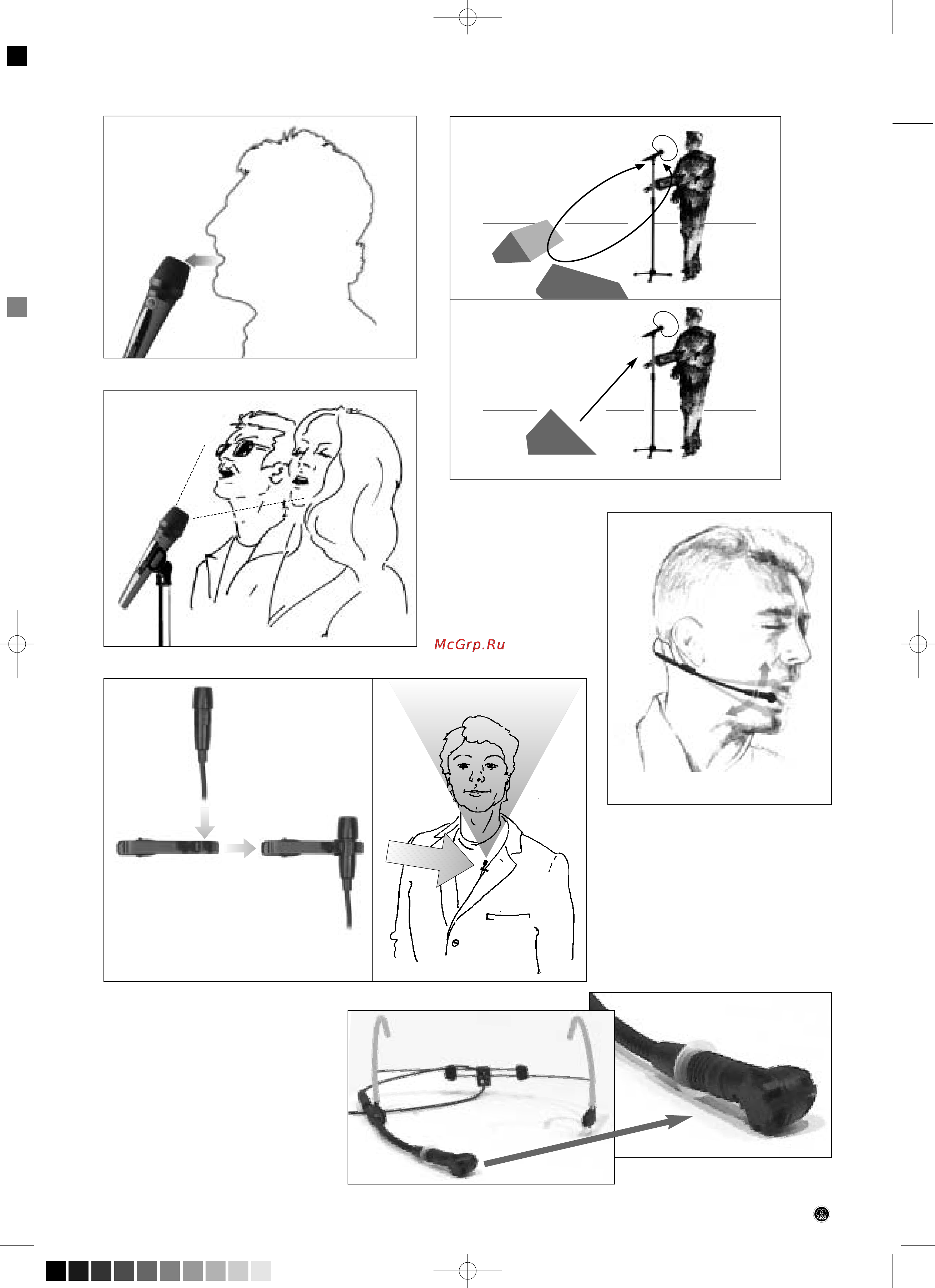 McGrp.Ru