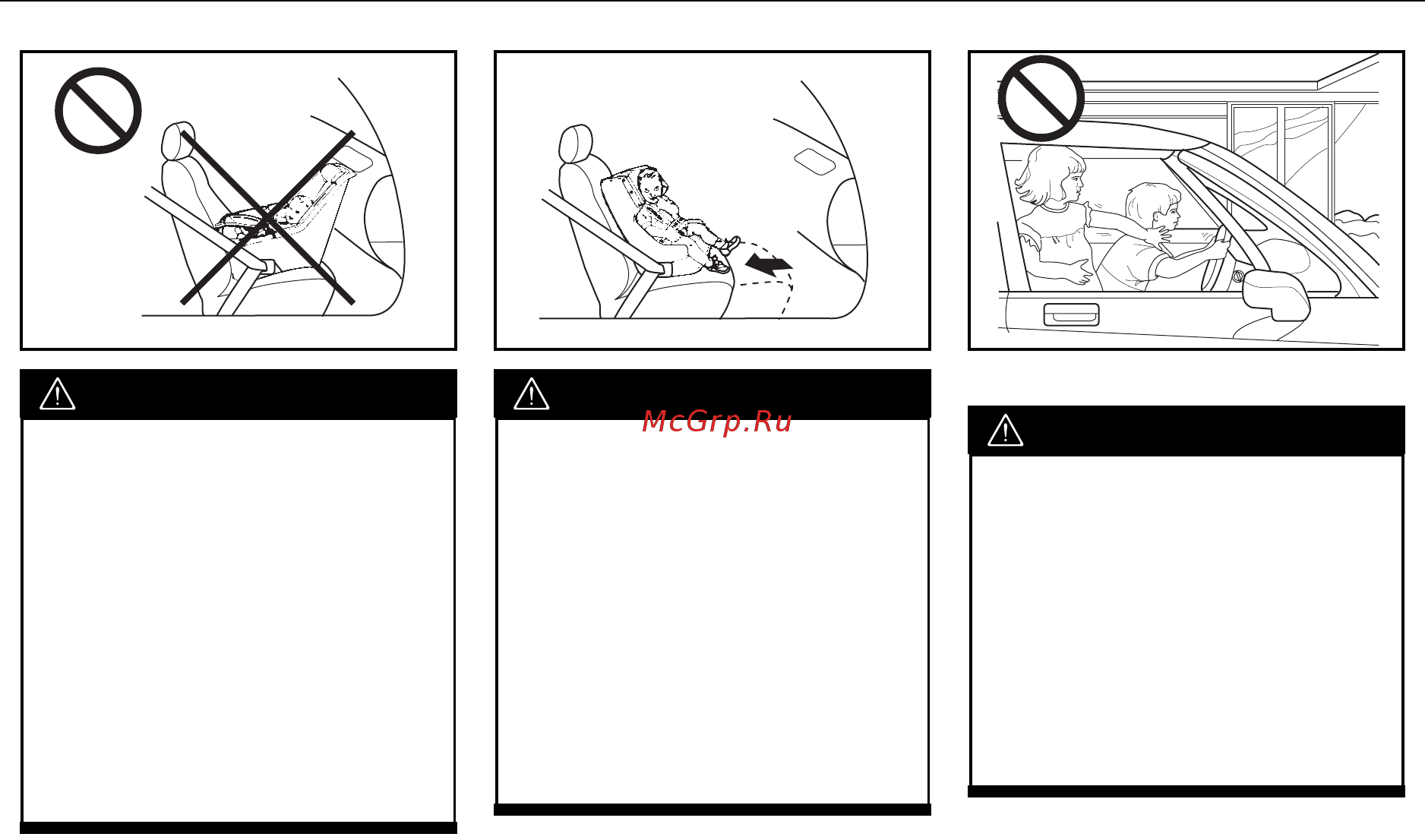 McGrp.Ru