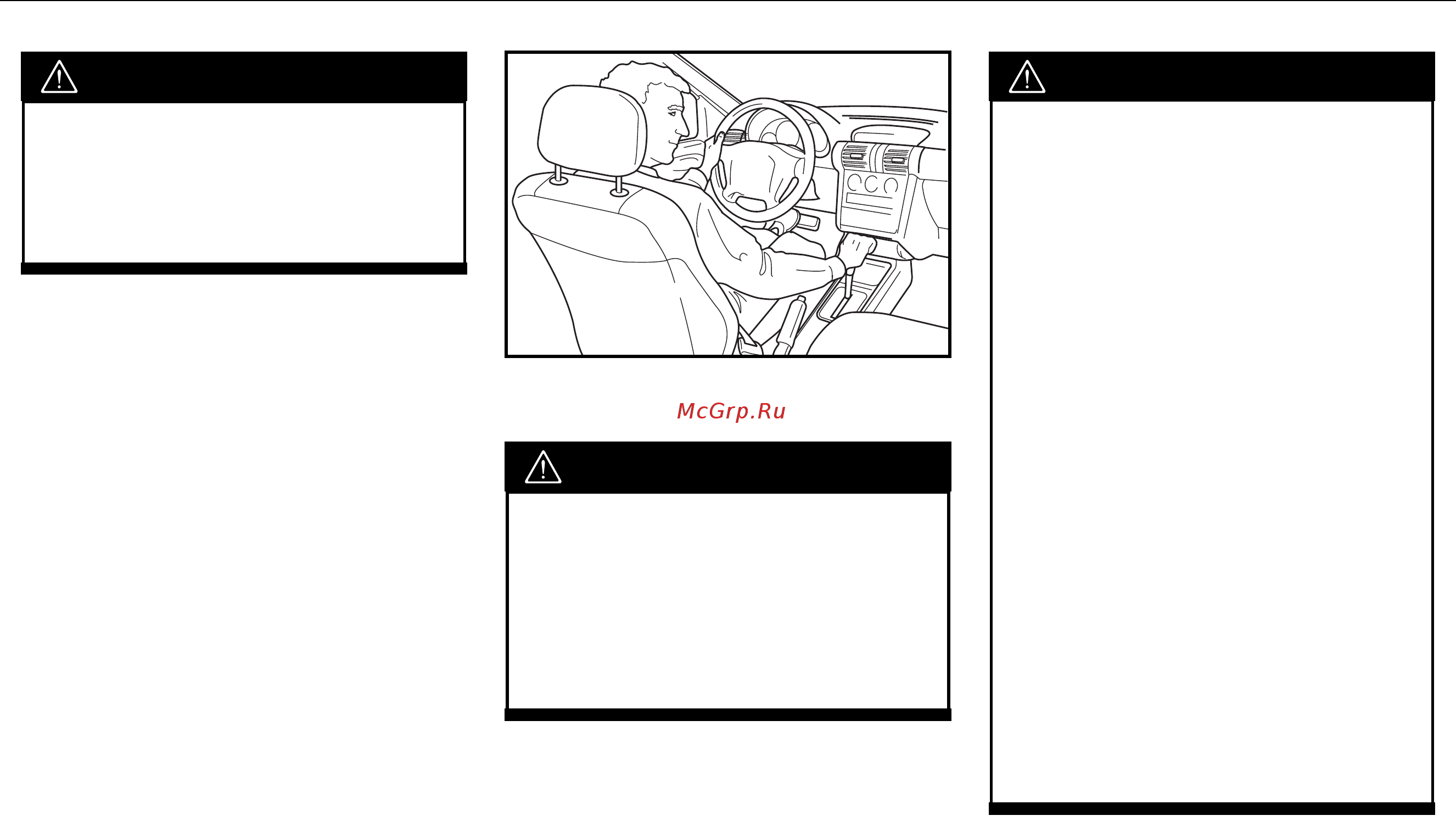 McGrp.Ru