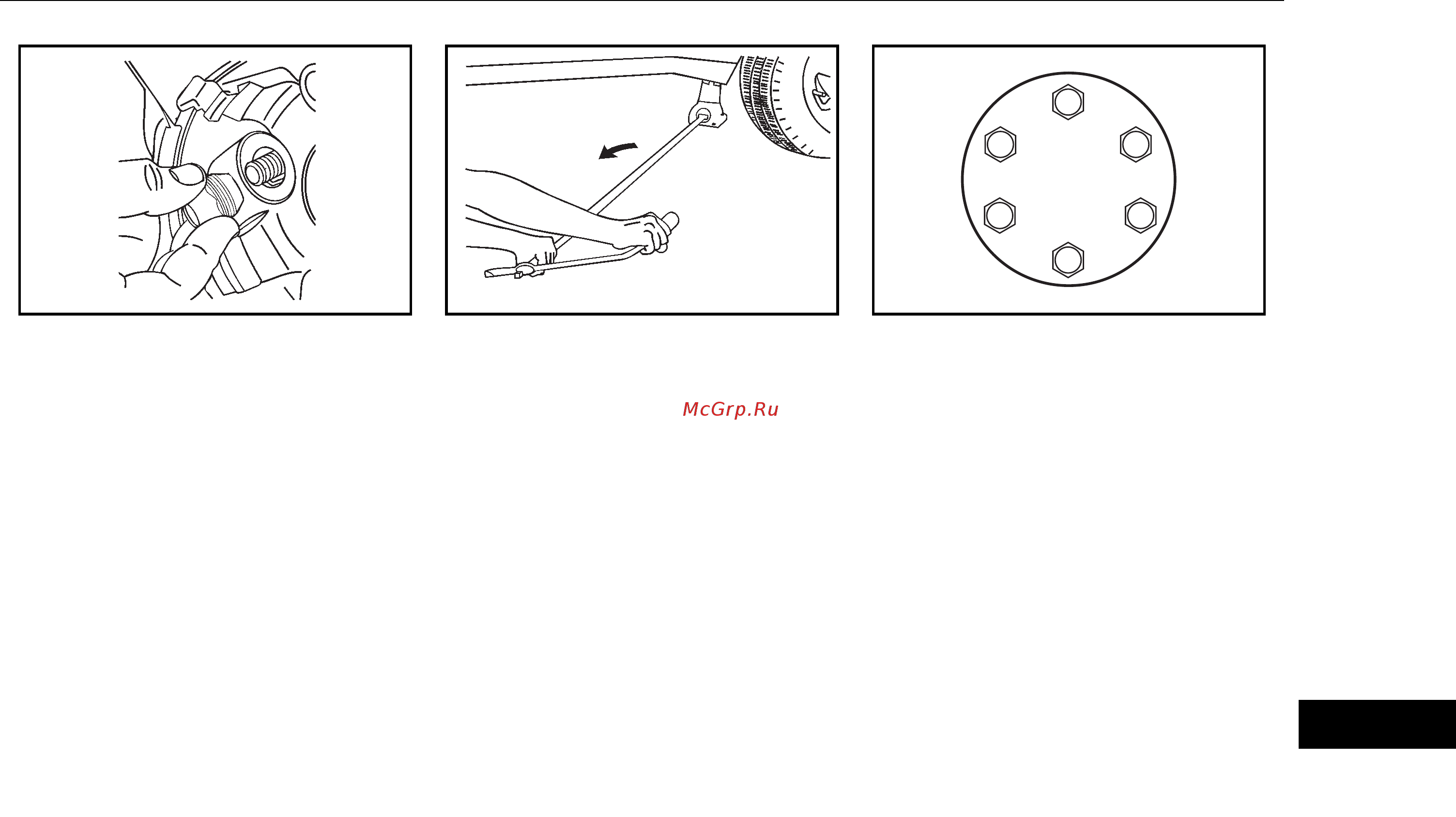 McGrp.Ru