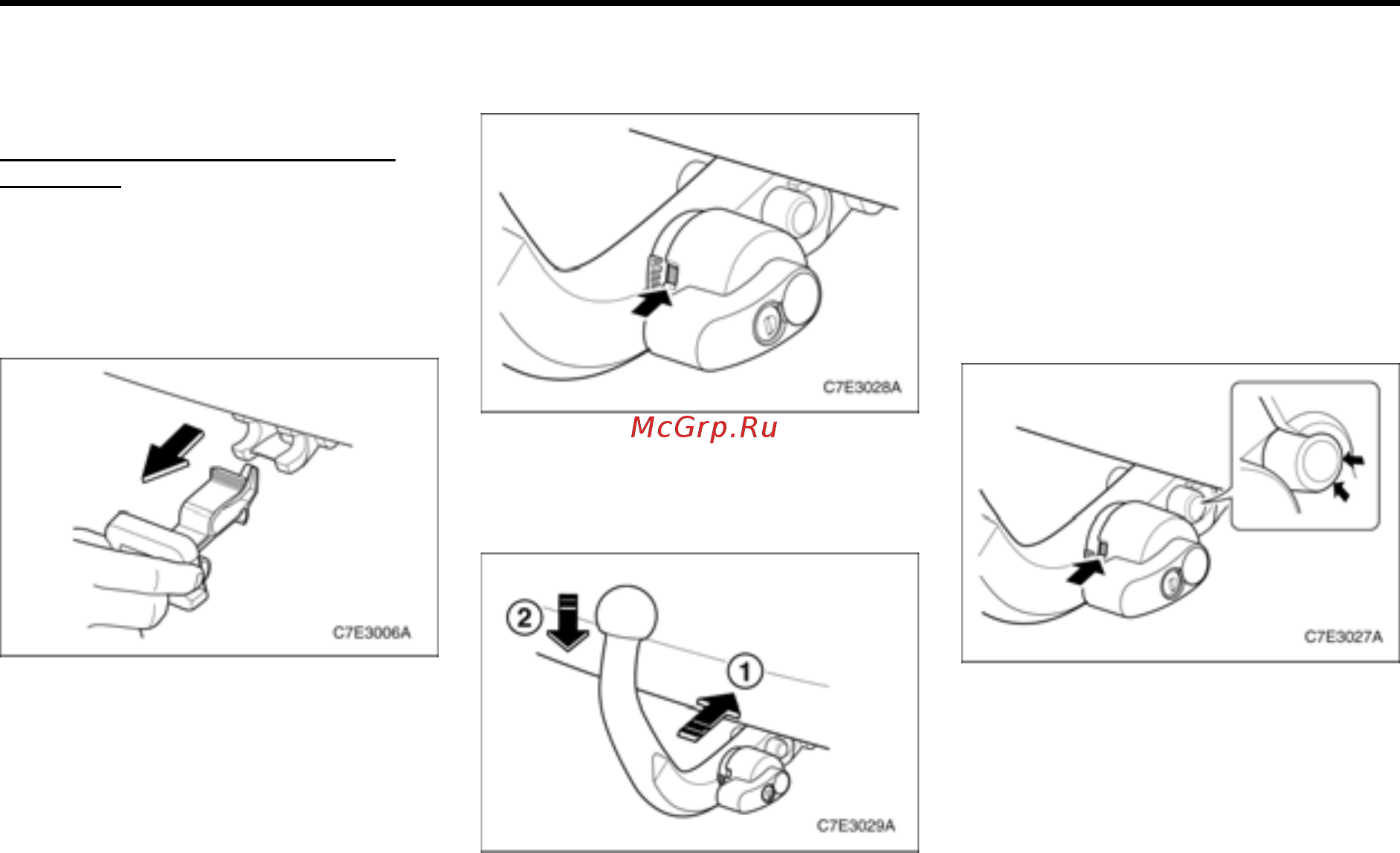 C7E3006A

C7E3028A

McGrp.Ru

2

1

C7E3029A

C7E3027A