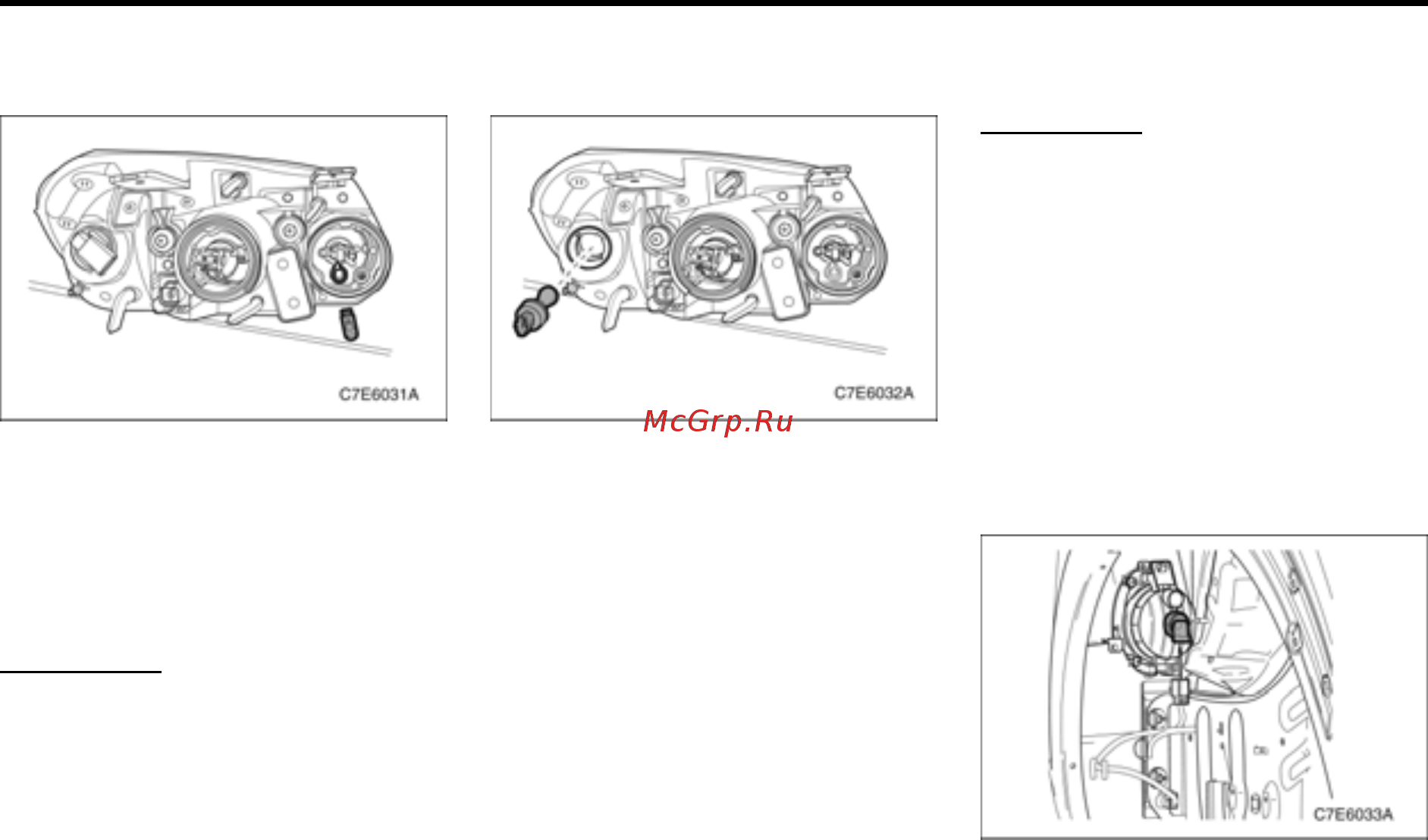 C7E6031A

C7E6032A

McGrp.Ru

C7E6033A