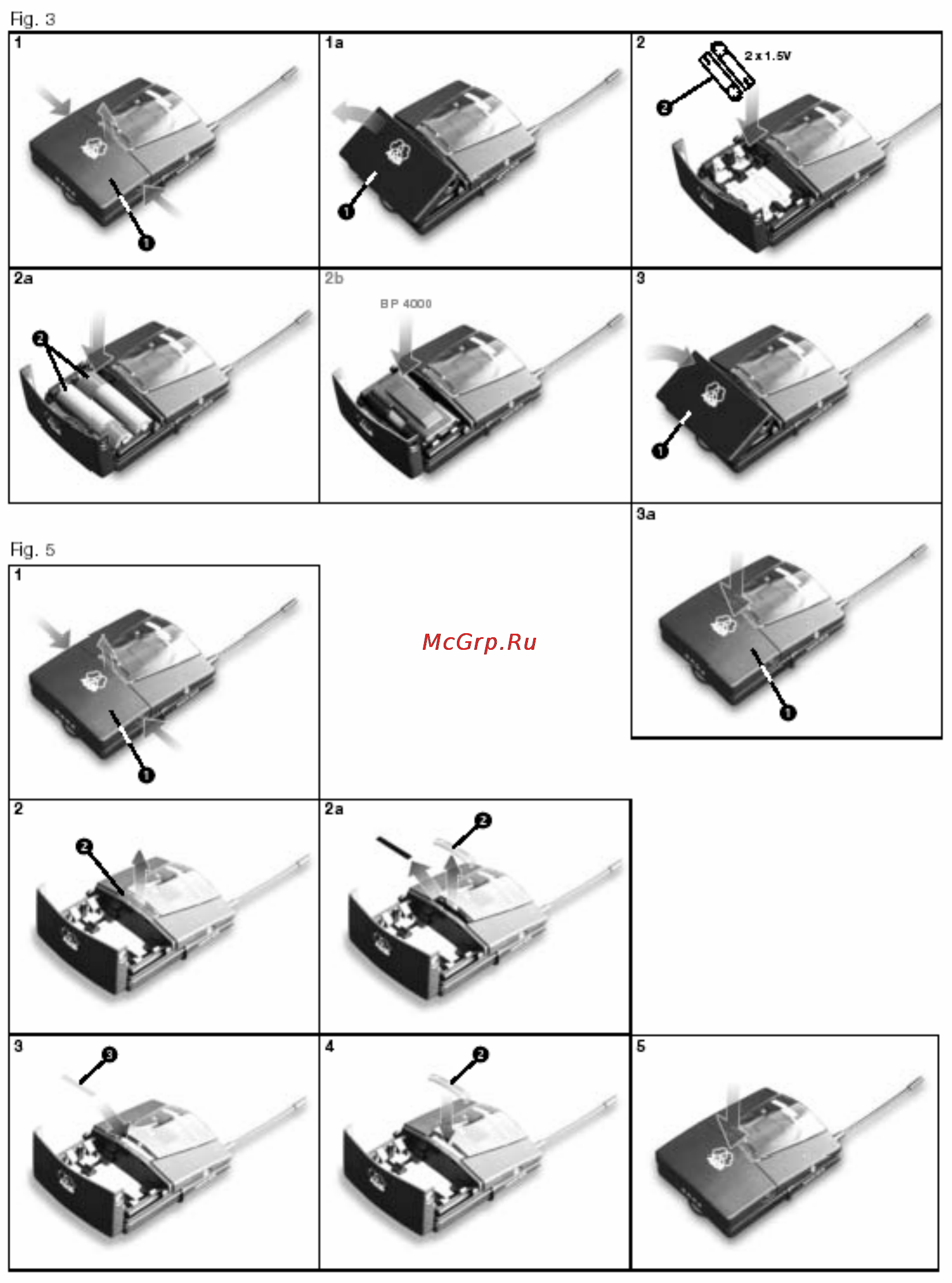 Fig. 3

1

1

1a

1

2

2 x 1.5V

2

2a

2

2b

BP 4000

3

1

3a

1

Fig. 5

1

1

McGrp.Ru

2

2

2a

2

3

3

4

2

5