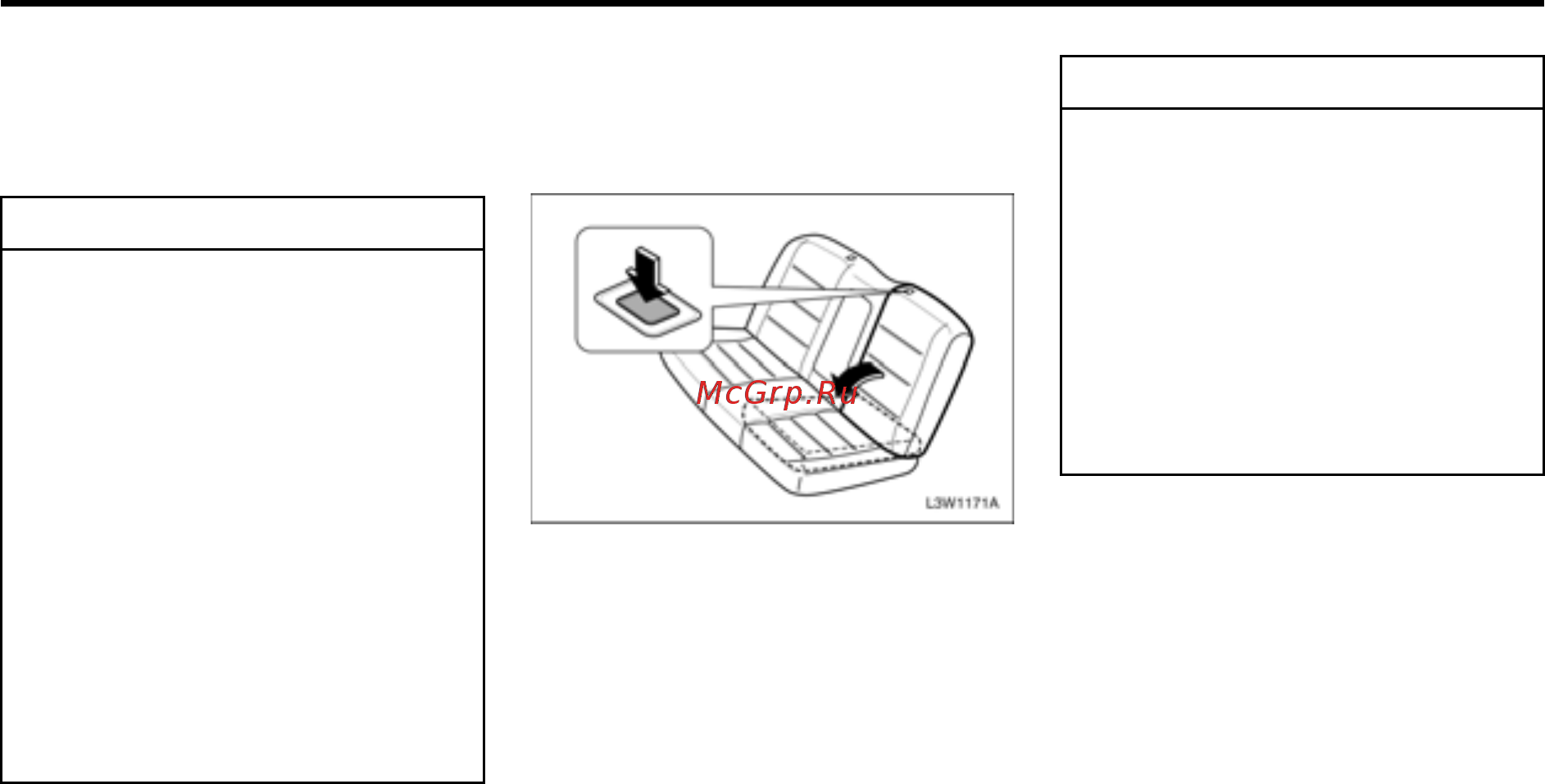 McGrp.Ru

L3W1171A