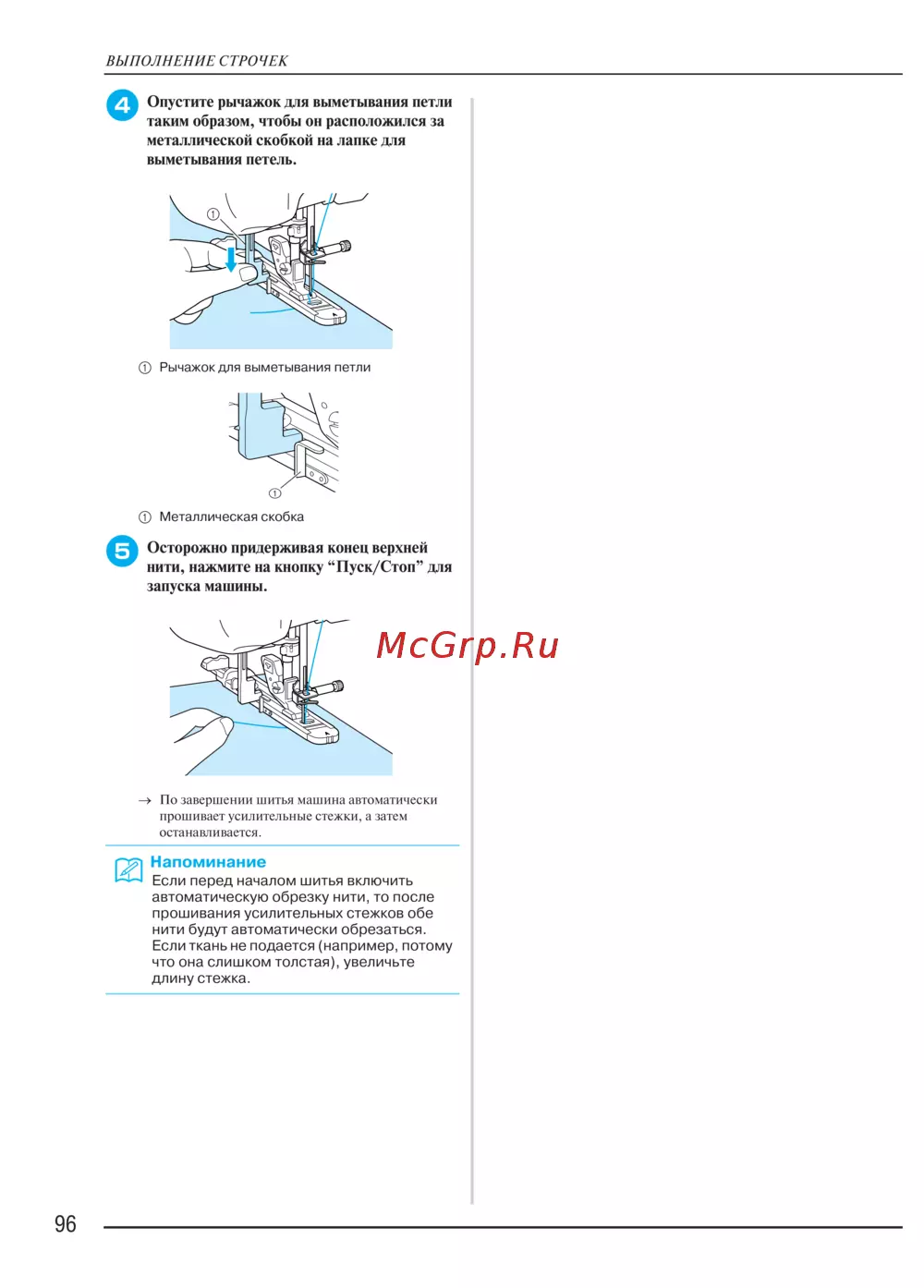 ВЫПОЛНЕНИЕ СТРОЧЕК

4 Опустите рычажок для выметывания петли таким образом, чтобы он расположился за металлической скобкой на лапке для выметывания петель.

①

① Рычажок для выметывания петли

①

① Металлическая скобка

5 Осторожно придерживая конец верхней нити, нажмите на кнопку “Пуск/Стоп” для запуска машины.

McGrp.Ru

→ По завершении шитья машина автоматически прошивает усилительные стежки, а затем останавливается.

Напоминание
Если перед началом шитья включить автоматическую обрезку нити, то после прошивания усилительных стежков обе нити будут автоматически обрезаться.
Если ткань не подается (например, потому что она слишком толстая), увеличьте длину стежка.

96