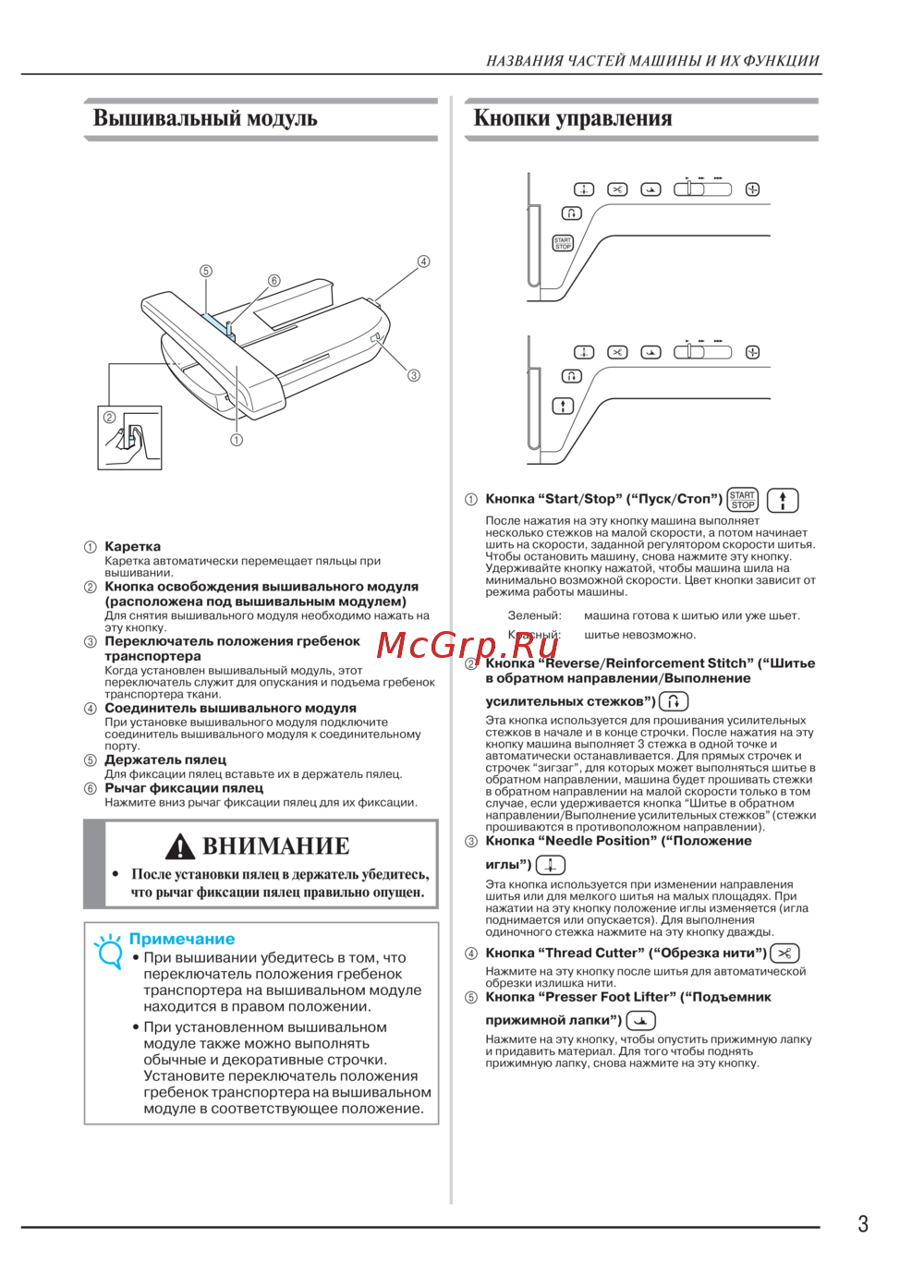 НАЗВАНИЯ ЧАСТЕЙ МАШИНЫ И ИХ ФУНКЦИИ

Вышивальный модуль

⑤ ⑥ ④ ③ ② ①

① Каретка
Каретка автоматически перемещает пяльцы при вышивании.
② Кнопка освобождения вышивального модуля (расположена под вышивальным модулем)
Для снятия вышивального модуля необходимо нажать на эту кнопку.
③ Переключатель положения гребенок транспортера
Когда установлен вышивальный модуль, этот переключатель служит для опускания и подъема гребенок транспортера ткани.
④ Соединитель вышивального модуля
При установке вышивального модуля подключите соединитель вышивального модуля к соединительному порту.
⑤ Держатель пялец
Для фиксации пялец вставьте их в держатель пялец.
⑥ Рычаг фиксации пялец
Нажмите вниз рычаг фиксации пялец для их фиксации.

ВНИМАНИЕ
• После установки пялец в держатель убедитесь, что рычаг фиксации пялец правильно опущен.

Примечание
• При вышивании убедитесь в том, что переключатель положения гребенок транспортера на вышивальном модуле находится в правом положении.
• При установленном вышивальном модуле также можно выполнять обычные и декоративные строчки. Установите переключатель положения гребенок транспортера на вышивальном модуле в соответствующее положение.

Кнопки управления

START STOP

① Кнопка “Start/Stop” (“Пуск/Стоп”) START STOP
После нажатия на эту кнопку машина выполняет несколько стежков на малой скорости, а потом начинает шить на скорости, заданной регулятором скорости шитья. Чтобы остановить машину, снова нажмите эту кнопку. Удерживайте кнопку нажатой, чтобы машина шила на минимально возможной скорости. Цвет кнопки зависит от режима работы машины.

Зеленый: машина готова к шитью или уже шьет.
Красный: шитье невозможно.

McGrp.Ru

② Кнопка “Reverse/Reinforcement Stitch” (“Шитье в обратном направлении/Выполнение усилительных стежков”)
Эта кнопка используется для прошивания усилительных стежков в начале и в конце строчки. После нажатия на эту кнопку машина выполняет 3 стежка в одной точке и автоматически останавливается. Для прямых строчек и строчек “зигзаг”, для которых может выполняться шитье в обратном направлении, машина будет прошивать стежки в обратном направлении на малой скорости только в том случае, если удерживается кнопка “Шитье в обратном направлении/Выполнение усилительных стежков” (стежки прошиваются в противоположном направлении).
③ Кнопка “Needle Position” (“Положение иглы”)
Эта кнопка используется при изменении направления шитья или для мелкого шитья на малых площадях. При нажатии на эту кнопку положение иглы изменяется (игла поднимается или опускается). Для выполнения одиночного стежка нажмите на эту кнопку дважды.
④ Кнопка “Thread Cutter” (“Обрезка нити”)
Нажмите на эту кнопку после шитья для автоматической обрезки излишка нити.
⑤ Кнопка “Presser Foot Lifter” (“Подъемник прижимной лапки”)
Нажмите на эту кнопку, чтобы опустить прижимную лапку и придавить материал. Для того чтобы поднять прижимную лапку, снова нажмите на эту кнопку.

3