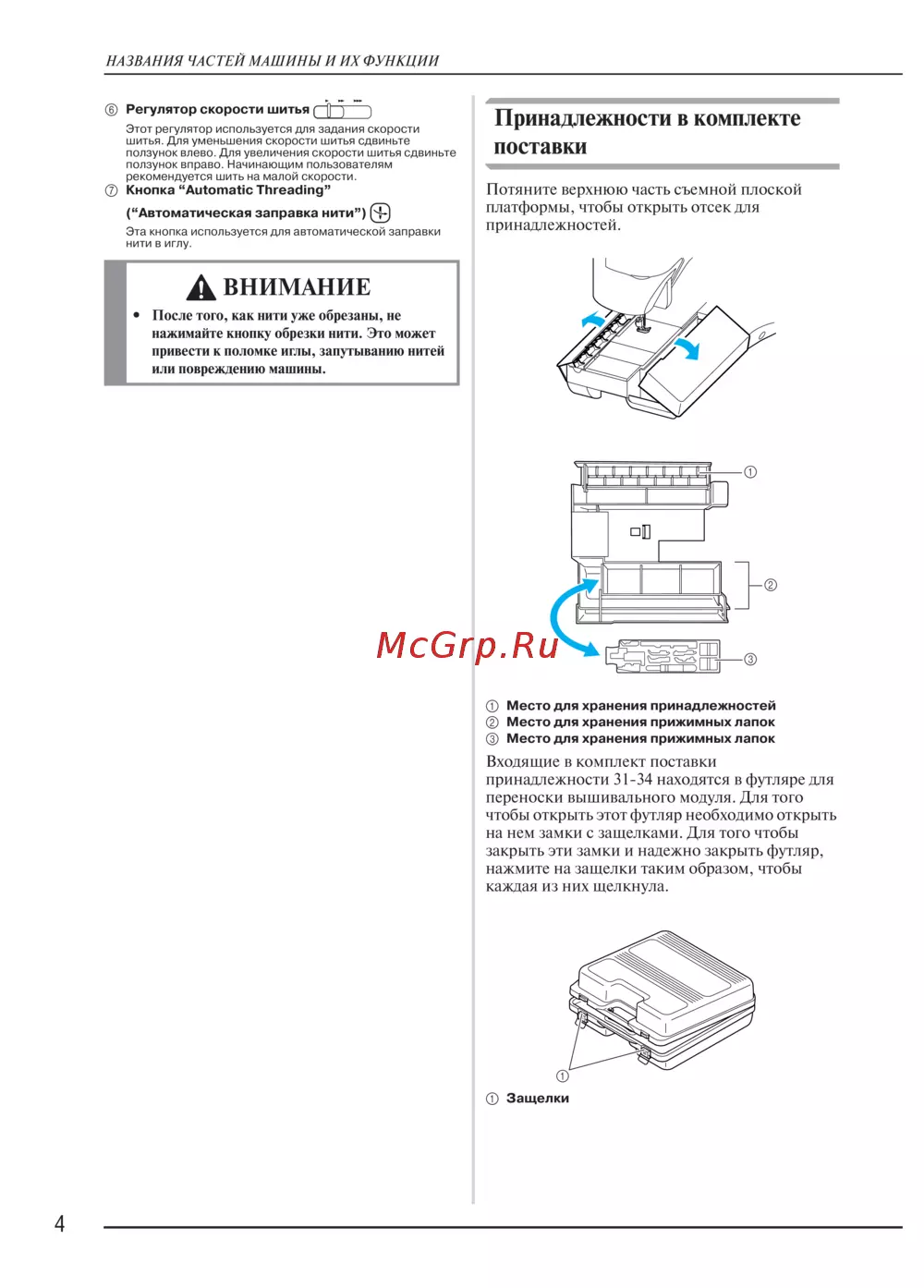 НАЗВАНИЯ ЧАСТЕЙ МАШИНЫ И ИХ ФУНКЦИИ

⑥ Регулятор скорости шитья

Этот регулятор используется для задания скорости шитья. Для уменьшения скорости шитья сдвиньте ползунок влево. Для увеличения скорости шитья сдвиньте ползунок вправо. Начинающим пользователям рекомендуется шить на малой скорости.

⑦ Кнопка “Automatic Threading”

(“Автоматическая заправка нити”)

Эта кнопка используется для автоматической заправки нити в иглу.

ВНИМАНИЕ

• После того, как нити уже обрезаны, не нажимайте кнопку обрезки нити. Это может привести к поломке иглы, запутыванию нитей или повреждению машины.

Принадлежности в комплекте поставки

Потяните верхнюю часть съемной плоской платформы, чтобы открыть отсек для принадлежностей.

①

②

③

McGrp.Ru

① Место для хранения принадлежностей
② Место для хранения прижимных лапок
③ Место для хранения прижимных лапок

Входящие в комплект поставки принадлежности 31-34 находятся в футляре для переноски вышивального модуля. Для того чтобы открыть этот футляр необходимо открыть на нем замки с защелками. Для того чтобы закрыть эти замки и надежно закрыть футляр, нажмите на защелки таким образом, чтобы каждая из них щелкнула.

①

① Защелки

4