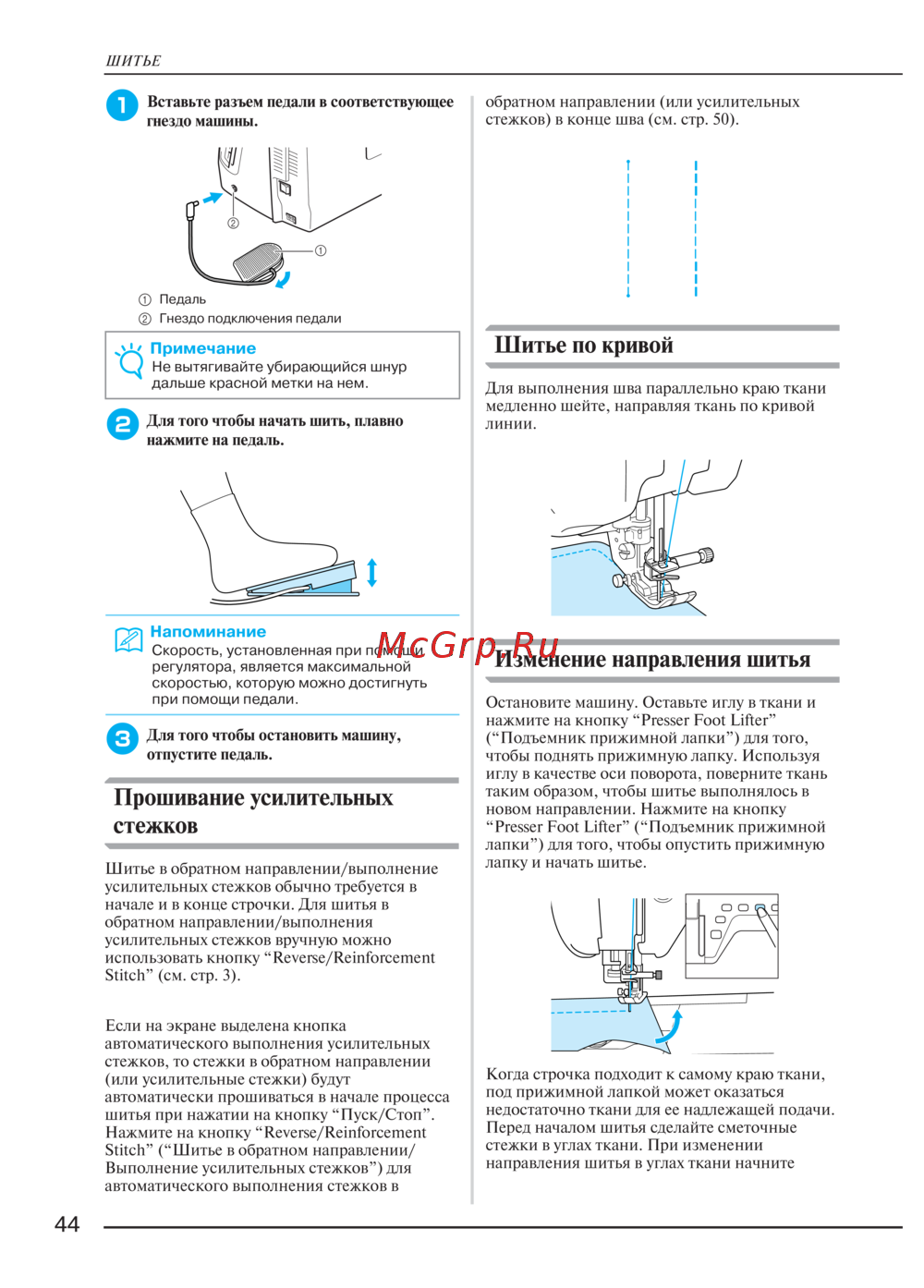 ШИТЬЕ

1 Вставьте разъем педали в соответствующее гнездо машины.

② ①

① Педаль
② Гнездо подключения педали

Примечание
Не вытягивайте убирающийся шнур дальше красной метки на нем.

2 Для того чтобы начать шить, плавно нажмите на педаль.

Напоминание
Скорость, установленная при помощи регулятора, является максимальной скоростью, которую можно достигнуть при помощи педали.

3 Для того чтобы остановить машину, отпустите педаль.

Прошивание усилительных стежков

Шитье в обратном направлении/выполнение усилительных стежков обычно требуется в начале и в конце строчки. Для шитья в обратном направлении/выполнения усилительных стежков вручную можно использовать кнопку “Reverse/Reinforcement Stitch” (см. стр. 3).

Если на экране выделена кнопка автоматического выполнения усилительных стежков, то стежки в обратном направлении (или усилительные стежки) будут автоматически прошиваться в начале процесса шитья при нажатии на кнопку “Пуск/Стоп”. Нажмите на кнопку “Reverse/Reinforcement Stitch” (“Шитье в обратном направлении/ Выполнение усилительных стежков”) для автоматического выполнения стежков в обратном направлении (или усилительных стежков) в конце шва (см. стр. 50).

Шитье по кривой

Для выполнения шва параллельно краю ткани медленно шейте, направляя ткань по кривой линии.

McGrp.Ru

Изменение направления шитья

Остановите машину. Оставьте иглу в ткани и нажмите на кнопку “Presser Foot Lifter” (“Подъемник прижимной лапки”) для того, чтобы поднять прижимную лапку. Используя иглу в качестве оси поворота, поверните ткань таким образом, чтобы шитье выполнялось в новом направлении. Нажмите на кнопку “Presser Foot Lifter” (“Подъемник прижимной лапки”) для того, чтобы опустить прижимную лапку и начать шитье.

Когда строчка подходит к самому краю ткани, под прижимной лапкой может оказаться недостаточно ткани для ее надлежащей подачи. Перед началом шитья сделайте сметочные стежки в углах ткани. При изменении направления шитья в углах ткани начните

44