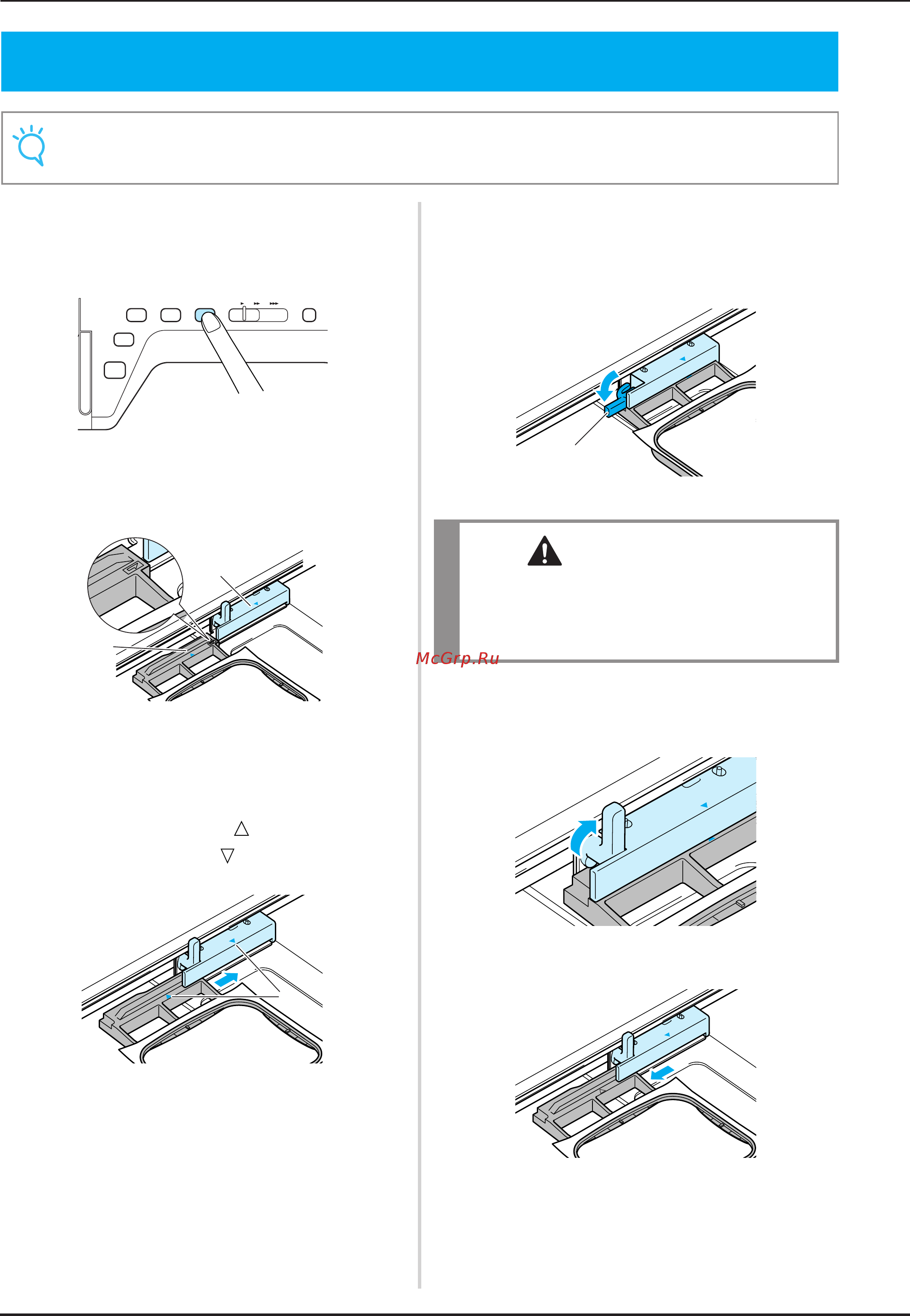 McGrp.Ru