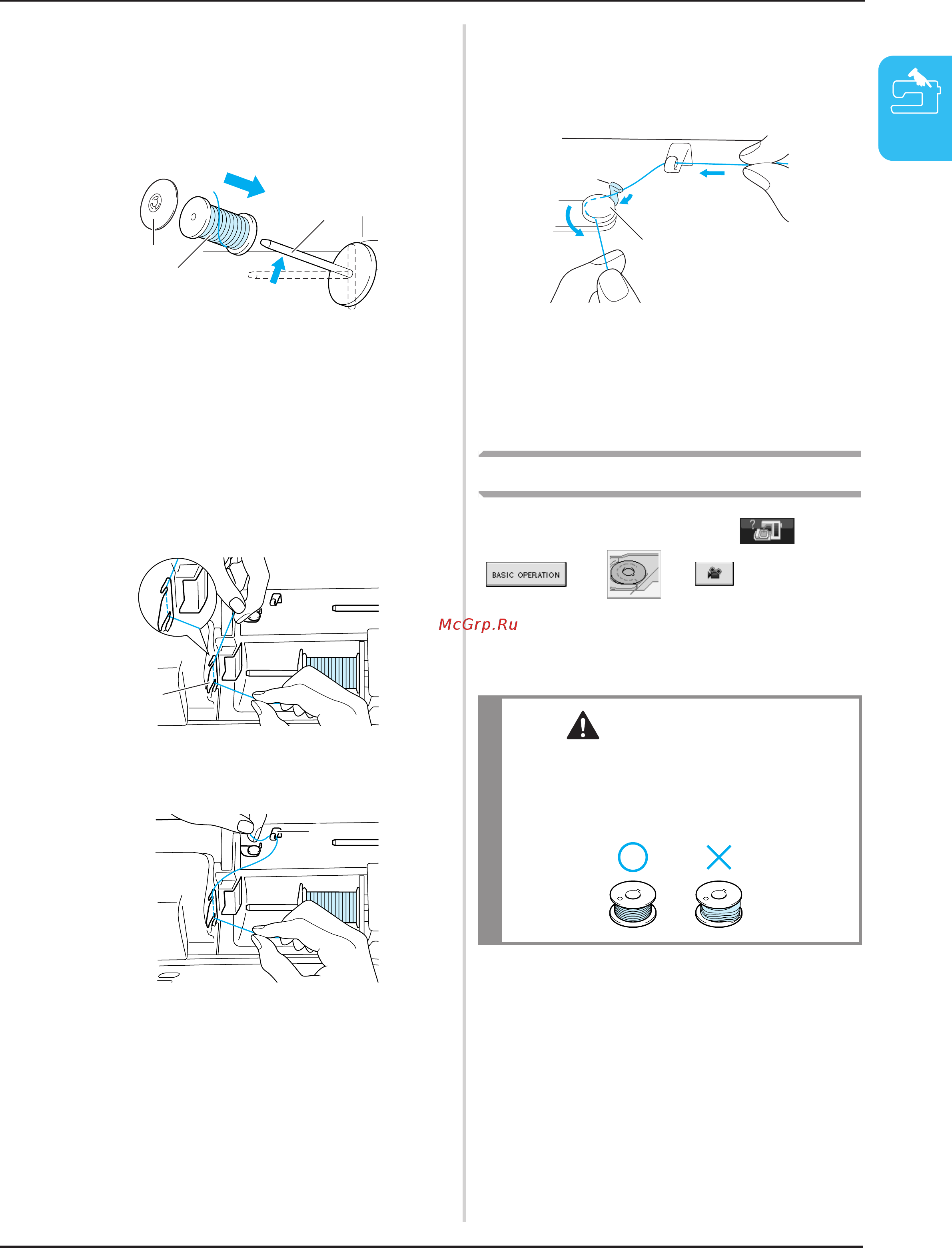 BASIC OPERATION

McGrp.Ru