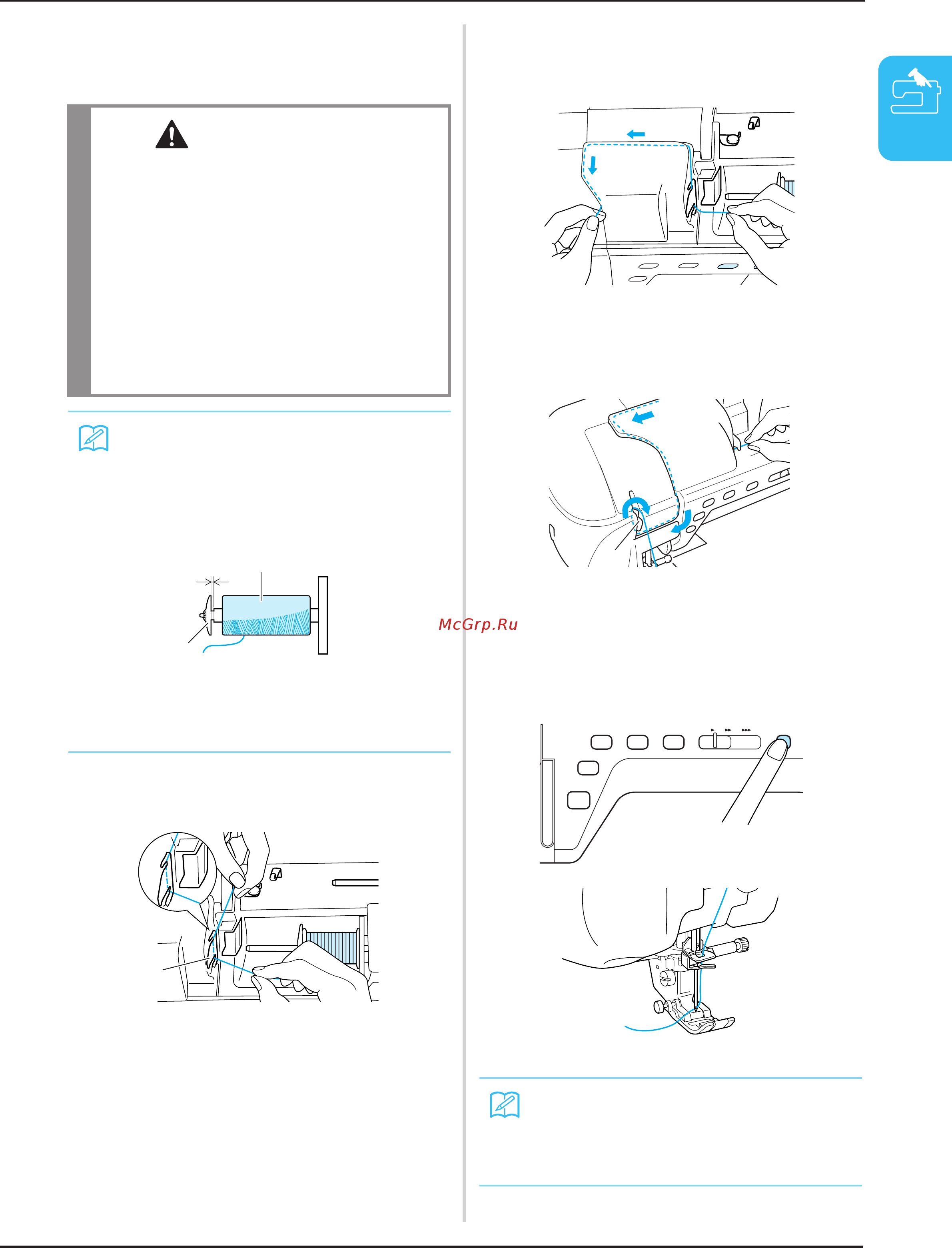 McGrp.Ru