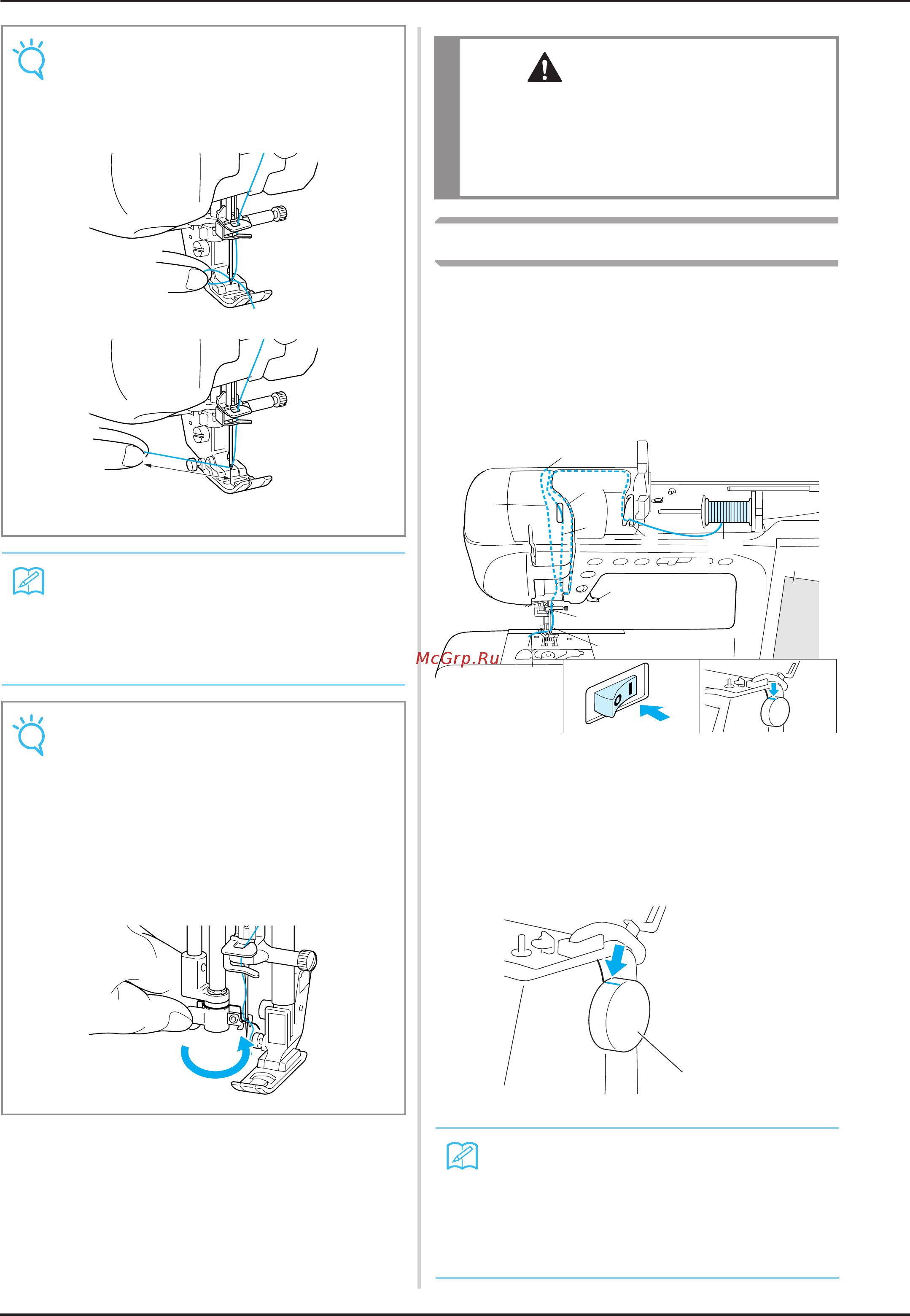 McGrp.Ru