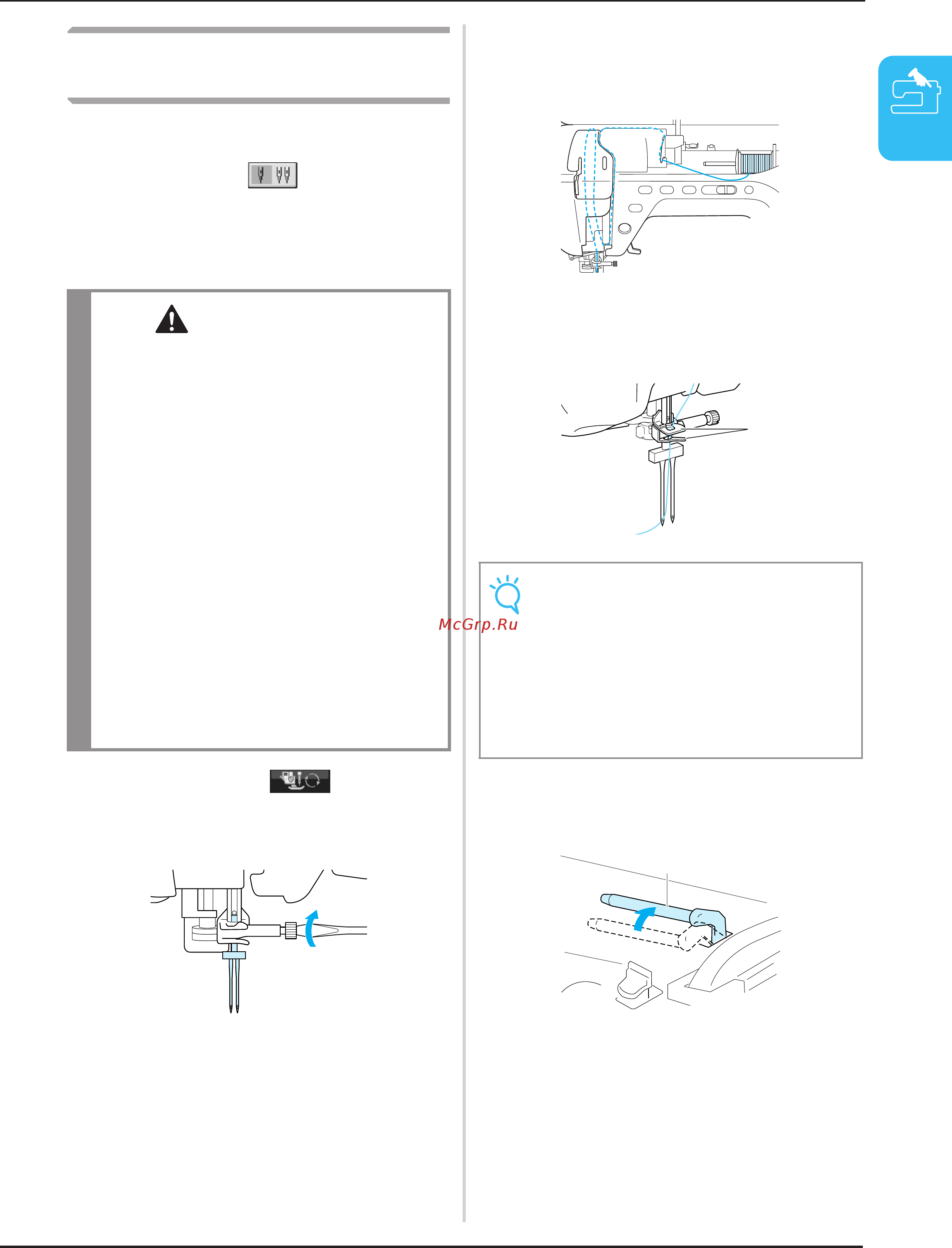 McGrp.Ru