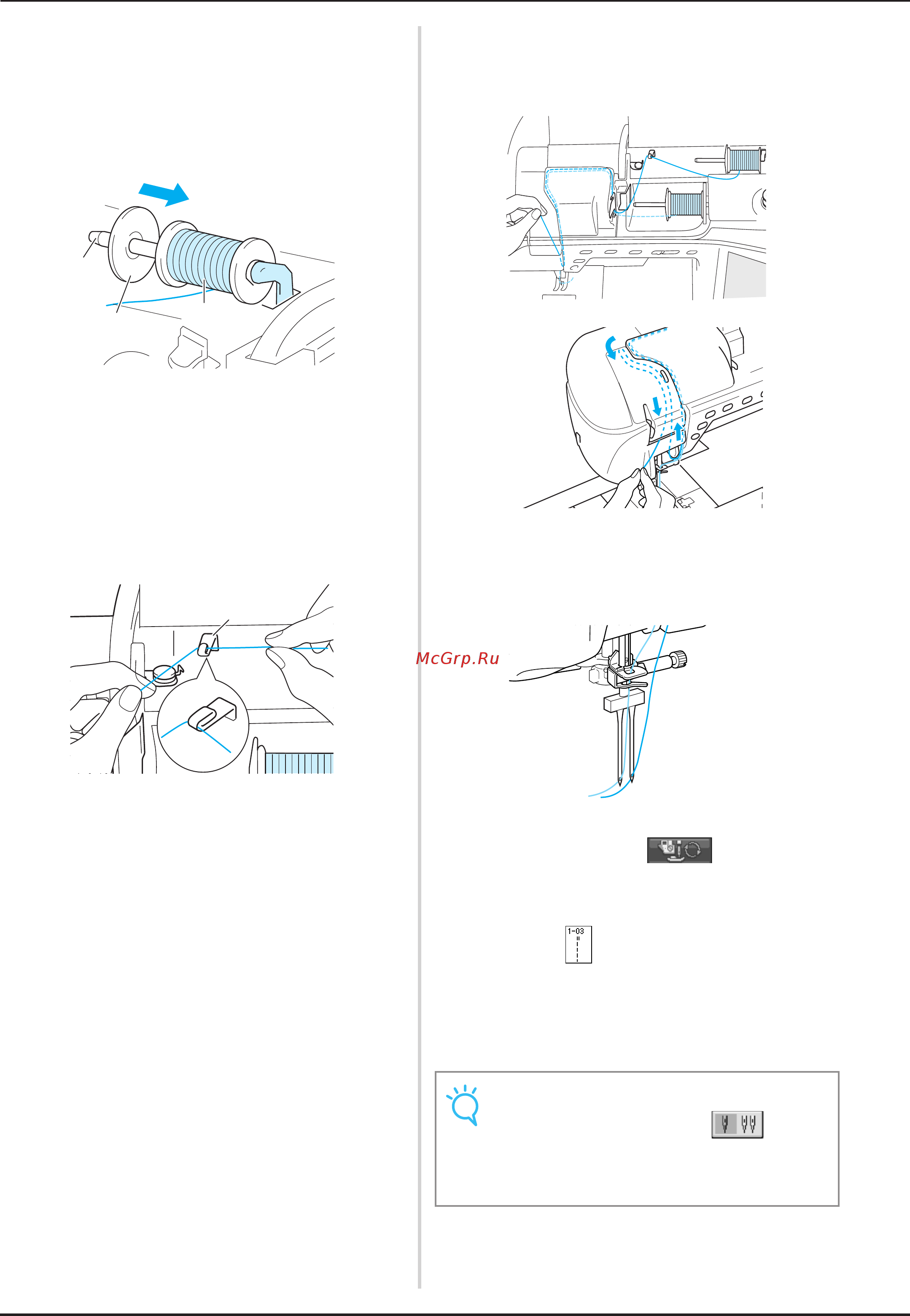 McGrp.Ru

1-03