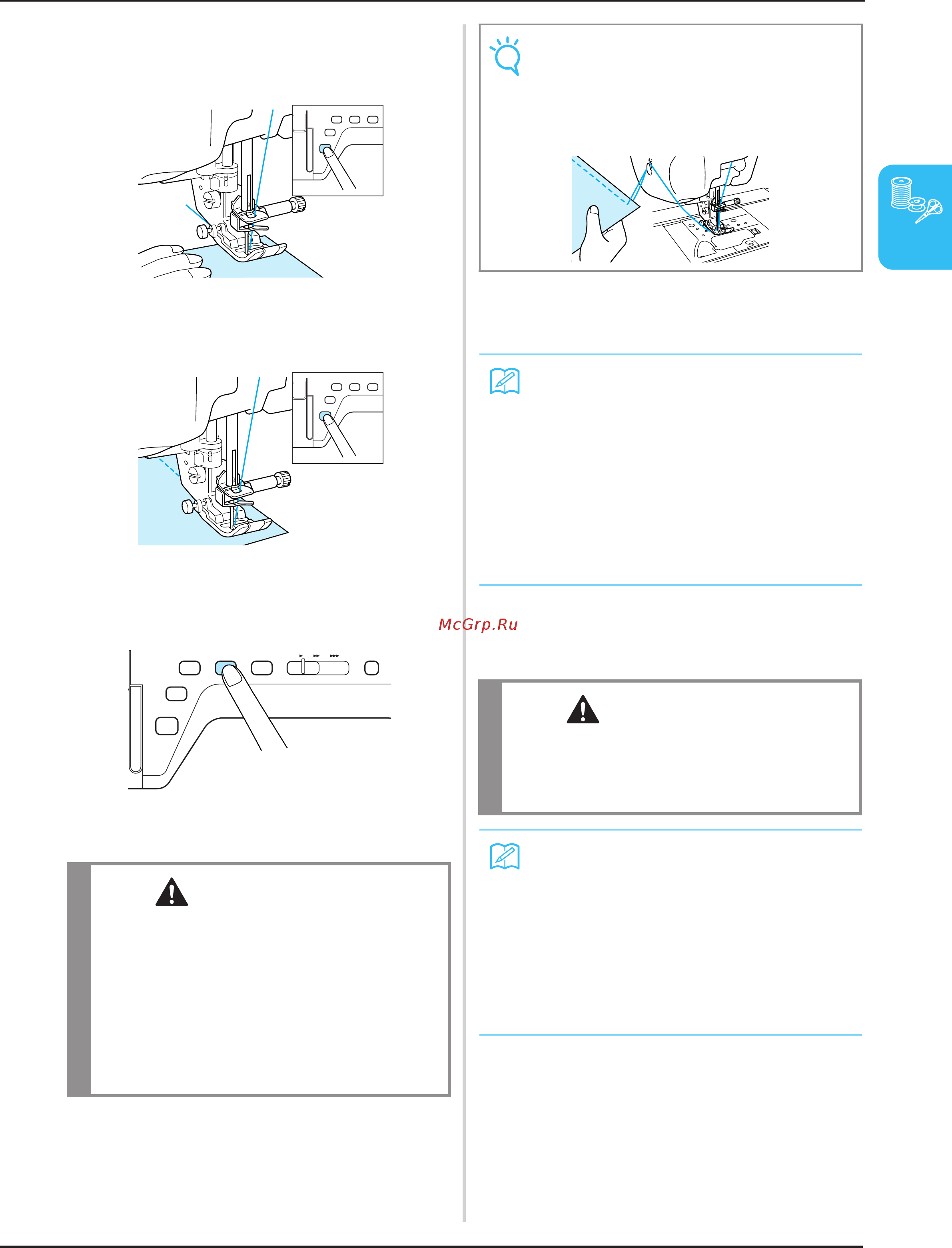 McGrp.Ru