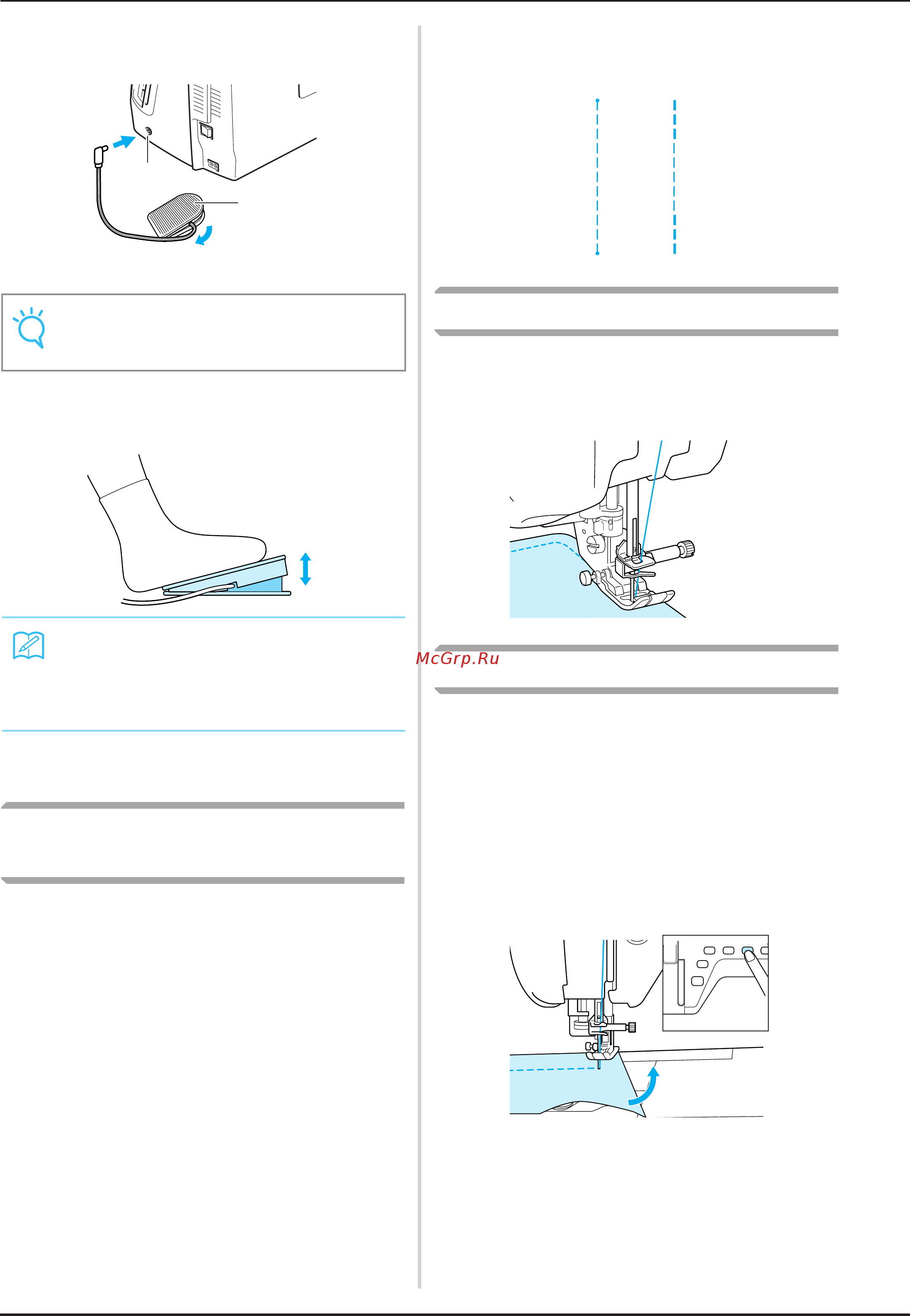 McGrp.Ru