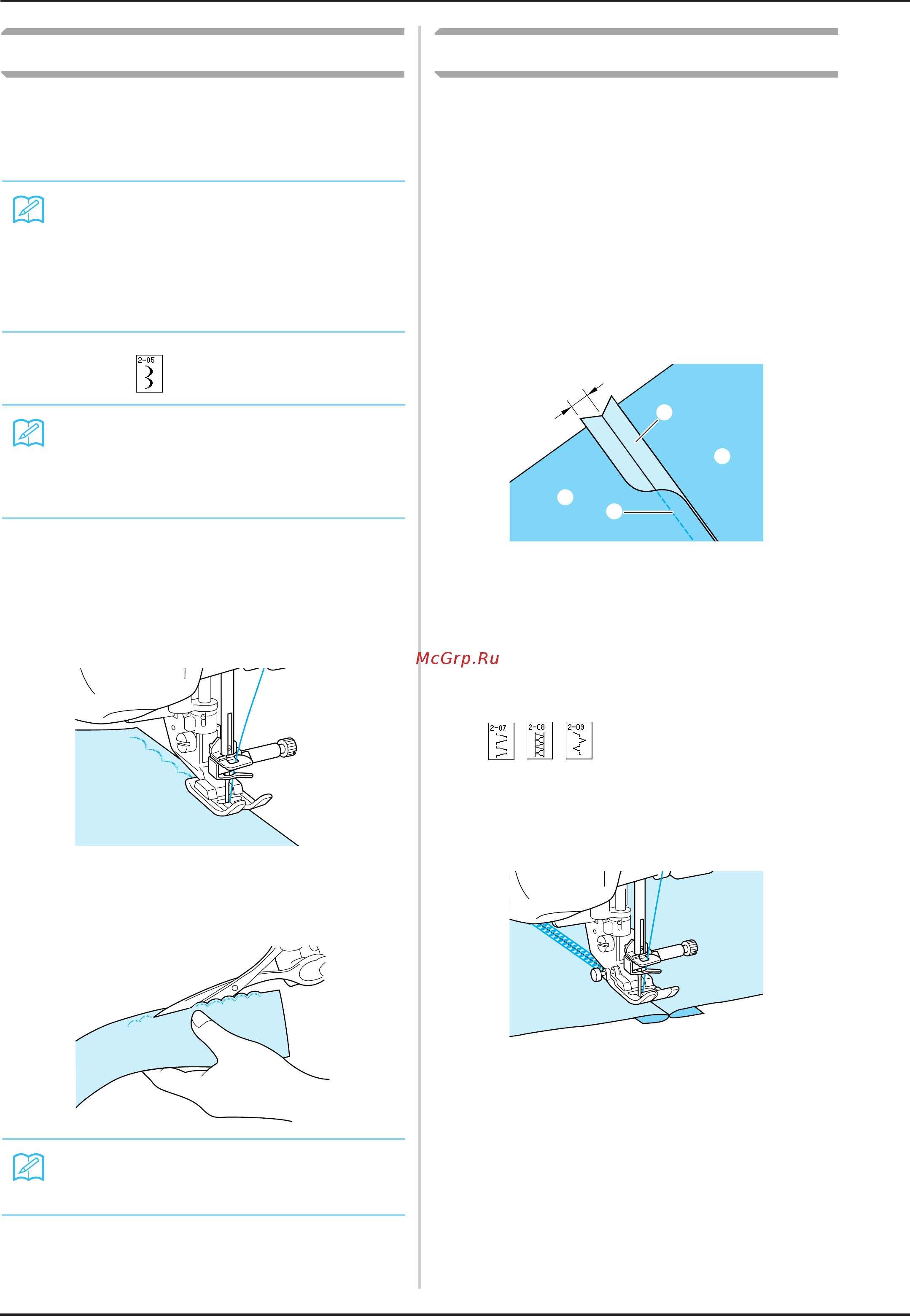 2-05

McGrp.Ru

2-07 2-08 2-09