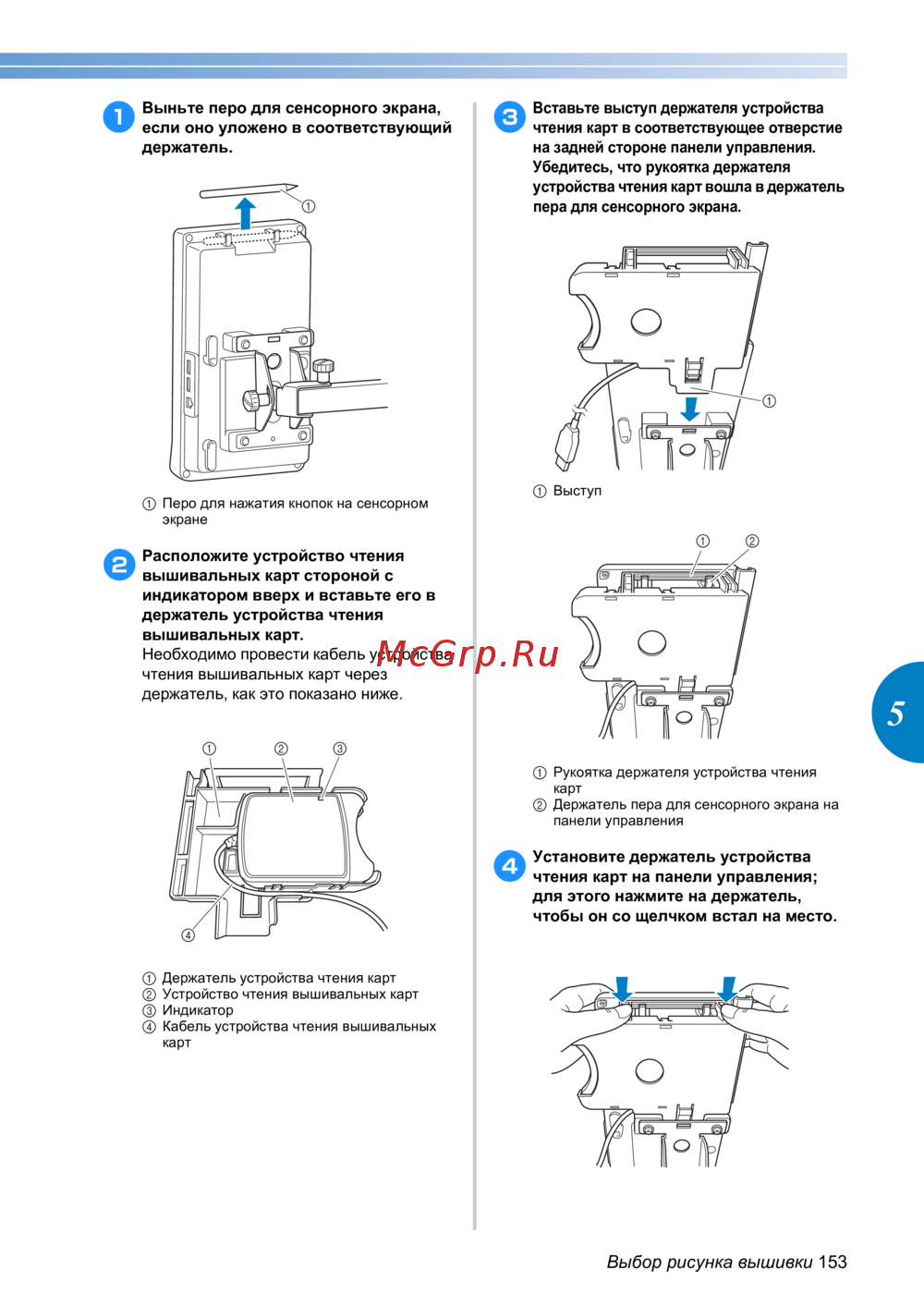 1 Выньте перо для сенсорного экрана, если оно уложено в соответствующий держатель.

①

① Перо для нажатия кнопок на сенсорном экране

2 Расположите устройство чтения вышивальных карт стороной с индикатором вверх и вставьте его в держатель устройства чтения вышивальных карт.
Необходимо провести кабель устройства чтения вышивальных карт через держатель, как это показано ниже.

McGrp.Ru

① ② ③ ④

① Держатель устройства чтения карт
② Устройство чтения вышивальных карт
③ Индикатор
④ Кабель устройства чтения вышивальных карт

3 Вставьте выступ держателя устройства чтения карт в соответствующее отверстие на задней стороне панели управления. Убедитесь, что рукоятка держателя устройства чтения карт вошла в держатель пера для сенсорного экрана.

①

① Выступ

① ②

① Рукоятка держателя устройства чтения карт
② Держатель пера для сенсорного экрана на панели управления

4 Установите держатель устройства чтения карт на панели управления; для этого нажмите на держатель, чтобы он со щелчком встал на место.

5

Выбор рисунка вышивки 153