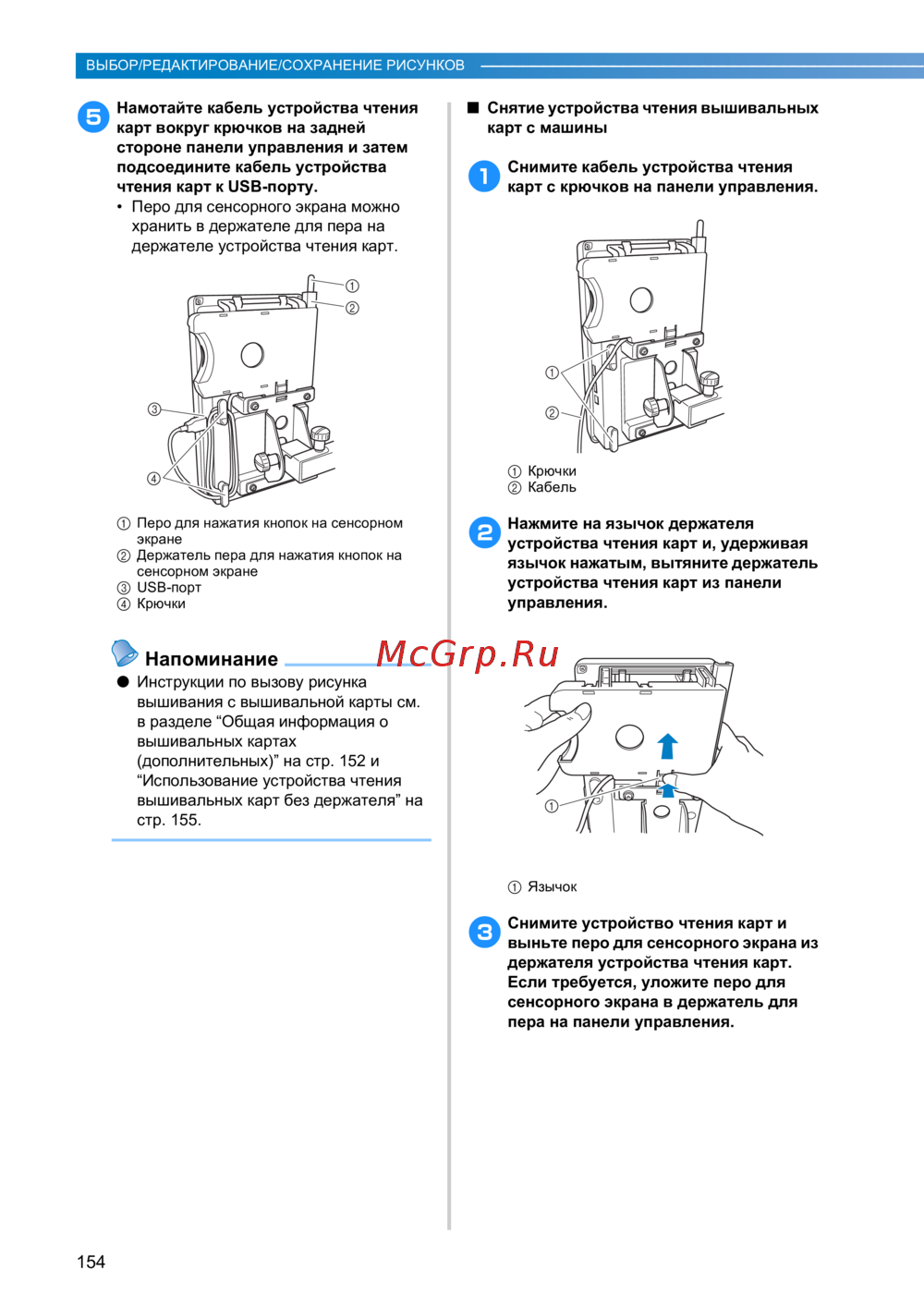 ВЫБОР/РЕДАКТИРОВАНИЕ/СОХРАНЕНИЕ РИСУНКОВ

5 Намотайте кабель устройства чтения карт вокруг крючков на задней стороне панели управления и затем подсоедините кабель устройства чтения карт к USB-порту.
• Перо для сенсорного экрана можно хранить в держателе для пера на держателе устройства чтения карт.

①
②
③
④

① Перо для нажатия кнопок на сенсорном экране
② Держатель пера для нажатия кнопок на сенсорном экране
③ USB-порт
④ Крючки

Напоминание
● Инструкции по вызову рисунка вышивания с вышивальной карты см. в разделе “Общая информация о вышивальных картах (дополнительных)” на стр. 152 и “Использование устройства чтения вышивальных карт без держателя” на стр. 155.

■ Снятие устройства чтения вышивальных карт с машины

1 Снимите кабель устройства чтения карт с крючков на панели управления.

①
②

① Крючки
② Кабель

2 Нажмите на язычок держателя устройства чтения карт и, удерживая язычок нажатым, вытяните держатель устройства чтения карт из панели управления.

McGrp.Ru

①

① Язычок

3 Снимите устройство чтения карт и выньте перо для сенсорного экрана из держателя устройства чтения карт. Если требуется, уложите перо для сенсорного экрана в держатель для пера на панели управления.

154