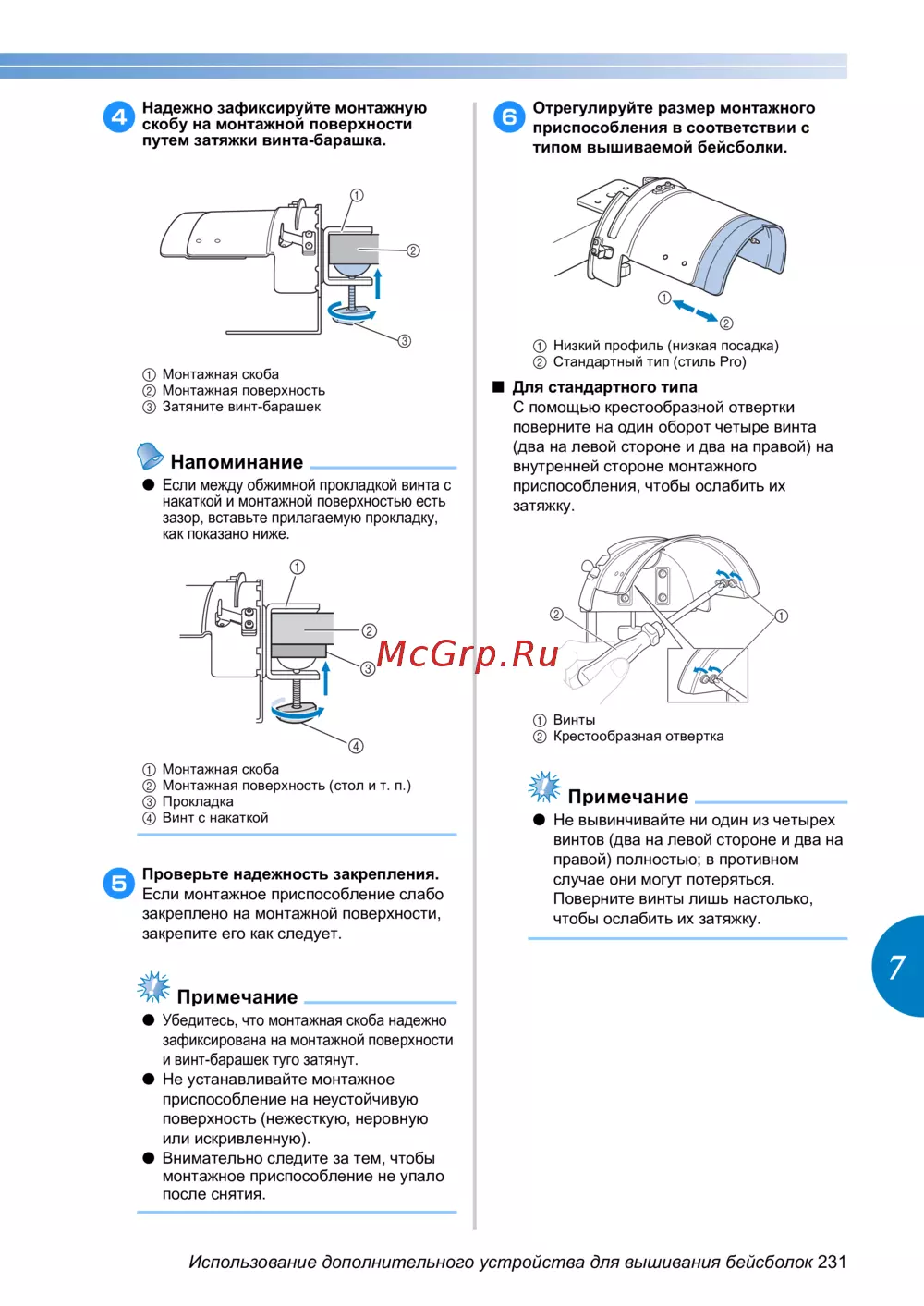 4 Надежно зафиксируйте монтажную скобу на монтажной поверхности путем затяжки винта-барашка.

①
②
③

① Монтажная скоба
② Монтажная поверхность
③ Затяните винт-барашек

Напоминание

● Если между обжимной прокладкой винта с накаткой и монтажной поверхностью есть зазор, вставьте прилагаемую прокладку, как показано ниже.

①
②
③
④

① Монтажная скоба
② Монтажная поверхность (стол и т. п.)
③ Прокладка
④ Винт с накаткой

5 Проверьте надежность закрепления.
Если монтажное приспособление слабо закреплено на монтажной поверхности, закрепите его как следует.

Примечание

● Убедитесь, что монтажная скоба надежно зафиксирована на монтажной поверхности и винт-барашек туго затянут.
● Не устанавливайте монтажное приспособление на неустойчивую поверхность (нежесткую, неровную или искривленную).
● Внимательно следите за тем, чтобы монтажное приспособление не упало после снятия.

6 Отрегулируйте размер монтажного приспособления в соответствии с типом вышиваемой бейсболки.

①
②

① Низкий профиль (низкая посадка)
② Стандартный тип (стиль Pro)

■ Для стандартного типа
С помощью крестообразной отвертки поверните на один оборот четыре винта (два на левой стороне и два на правой) на внутренней стороне монтажного приспособления, чтобы ослабить их затяжку.

②
①

McGrp.Ru

① Винты
② Крестообразная отвертка

Примечание

● Не вывинчивайте ни один из четырех винтов (два на левой стороне и два на правой) полностью; в противном случае они могут потеряться.
Поверните винты лишь настолько, чтобы ослабить их затяжку.

7

Использование дополнительного устройства для вышивания бейсболок 231