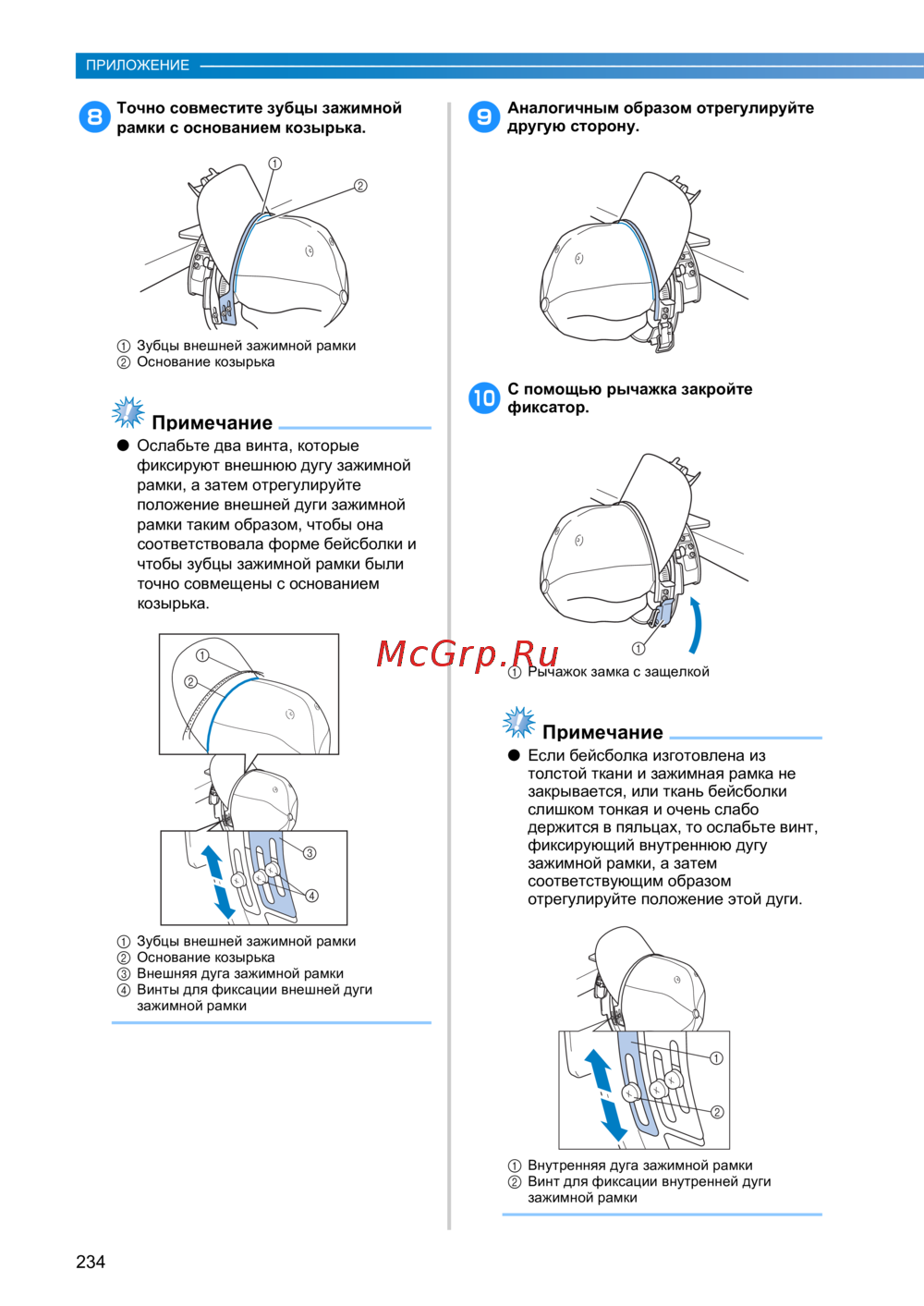 ПРИЛОЖЕНИЕ

8 Точно совместите зубцы зажимной рамки с основанием козырька.

①
②

① Зубцы внешней зажимной рамки
② Основание козырька

Примечание

● Ослабьте два винта, которые фиксируют внешнюю дугу зажимной рамки, а затем отрегулируйте положение внешней дуги зажимной рамки таким образом, чтобы она соответствовала форме бейсболки и чтобы зубцы зажимной рамки были точно совмещены с основанием козырька.

①
②
③
④

① Зубцы внешней зажимной рамки
② Основание козырька
③ Внешняя дуга зажимной рамки
④ Винты для фиксации внешней дуги зажимной рамки

9 Аналогичным образом отрегулируйте другую сторону.

10 С помощью рычажка закройте фиксатор.

①

McGrp.Ru

① Рычажок замка с защелкой

Примечание

● Если бейсболка изготовлена из толстой ткани и зажимная рамка не закрывается, или ткань бейсболки слишком тонкая и очень слабо держится в пяльцах, то ослабьте винт, фиксирующий внутреннюю дугу зажимной рамки, а затем соответствующим образом отрегулируйте положение этой дуги.

①
②

① Внутренняя дуга зажимной рамки
② Винт для фиксации внутренней дуги зажимной рамки

234