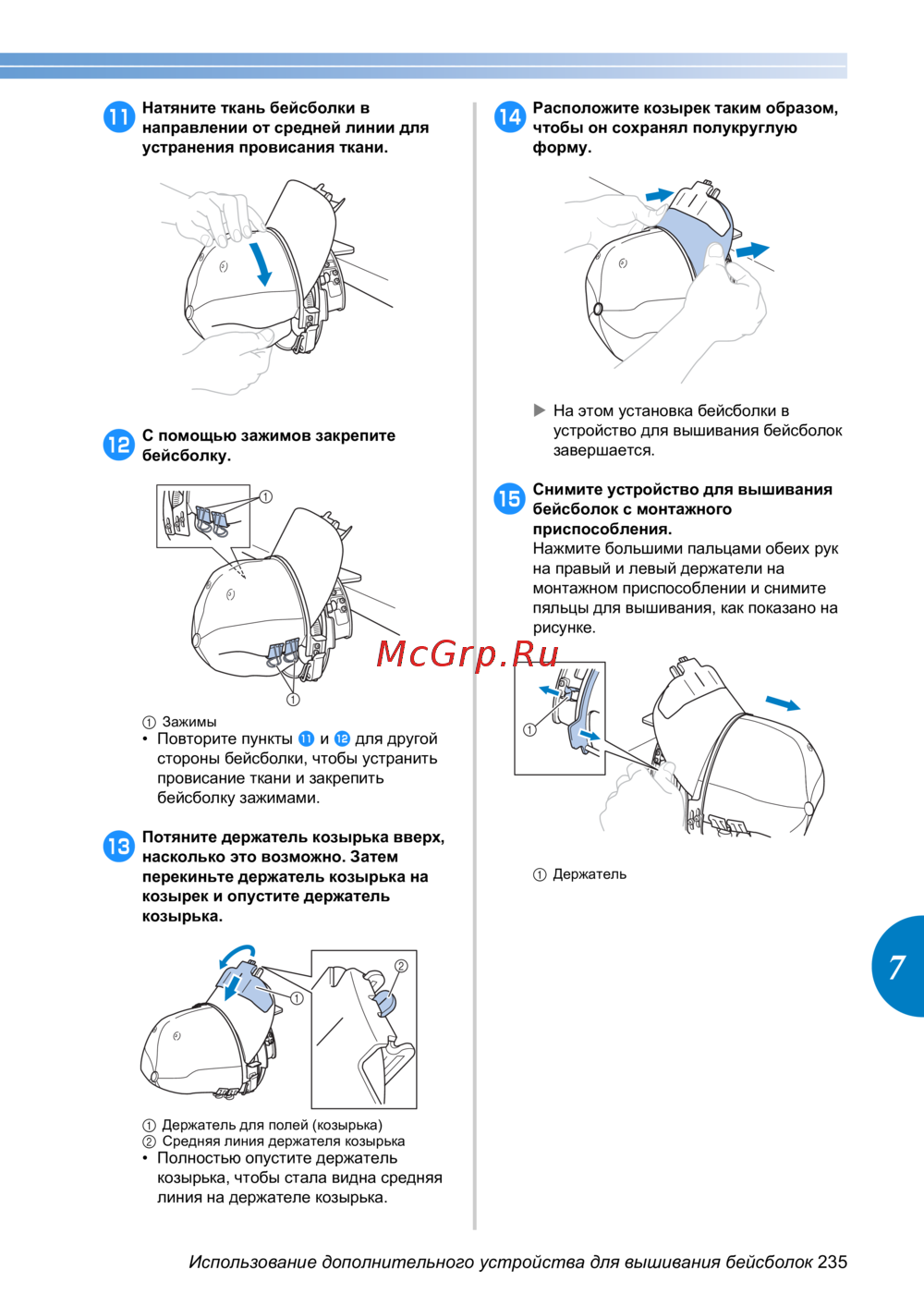 11 Натяните ткань бейсболки в направлении от средней линии для устранения провисания ткани.

12 С помощью зажимов закрепите бейсболку.

①

①

① Зажимы
• Повторите пункты 11 и 12 для другой стороны бейсболки, чтобы устранить провисание ткани и закрепить бейсболку зажимами.

13 Потяните держатель козырька вверх, насколько это возможно. Затем перекиньте держатель козырька на козырек и опустите держатель козырька.

①

②

① Держатель для полей (козырька)
② Средняя линия держателя козырька
• Полностью опустите держатель козырька, чтобы стала видна средняя линия на держателе козырька.

14 Расположите козырек таким образом, чтобы он сохранял полукруглую форму.

▶ На этом установка бейсболки в устройство для вышивания бейсболок завершается.

15 Снимите устройство для вышивания бейсболок с монтажного приспособления.
Нажмите большими пальцами обеих рук на правый и левый держатели на монтажном приспособлении и снимите пяльцы для вышивания, как показано на рисунке.

McGrp.Ru

①

① Держатель

7

Использование дополнительного устройства для вышивания бейсболок 235