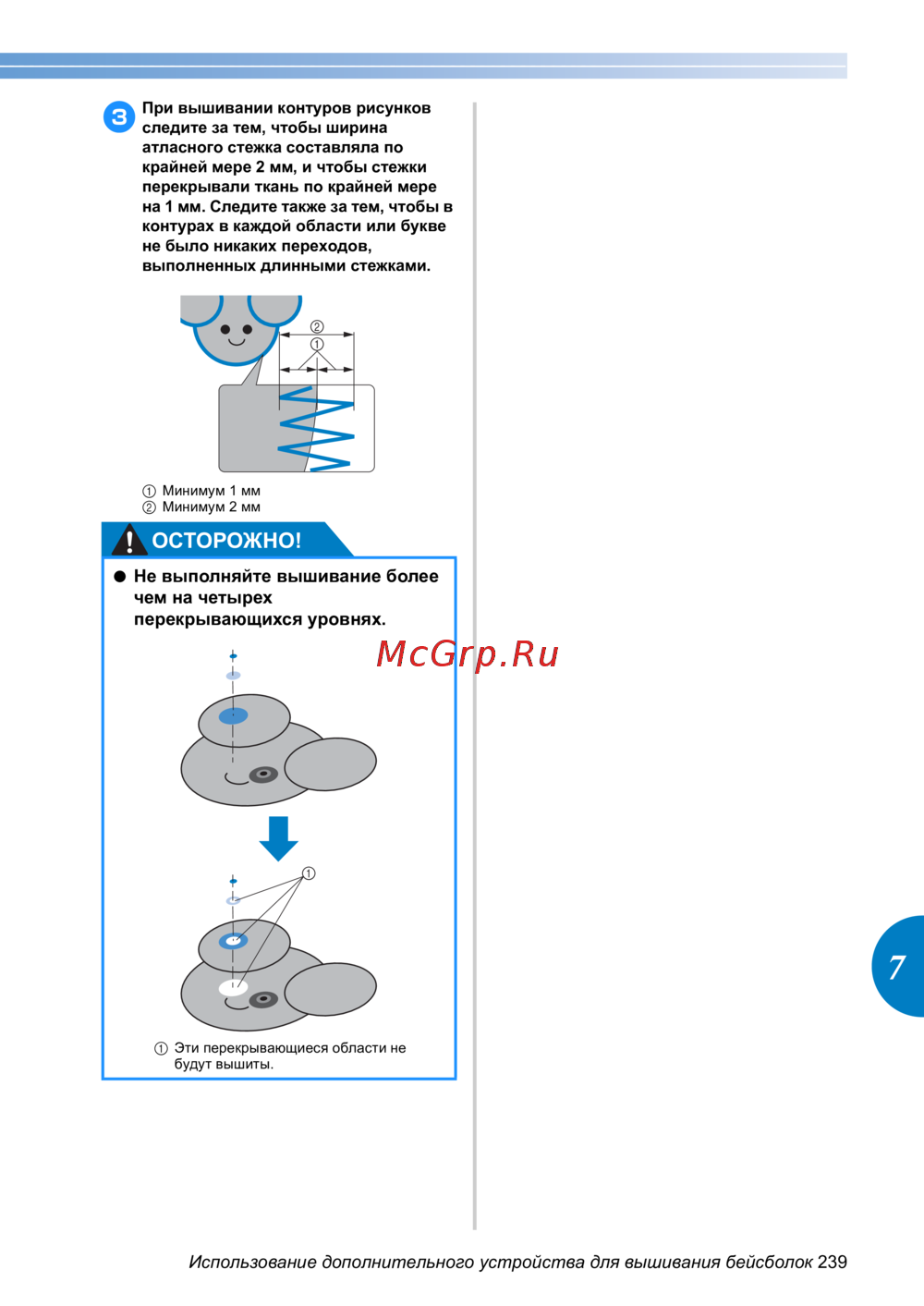 3 При вышивании контуров рисунков следите за тем, чтобы ширина атласного стежка составляла по крайней мере 2 мм, и чтобы стежки перекрывали ткань по крайней мере на 1 мм. Следите также за тем, чтобы в контурах в каждой области или букве не было никаких переходов, выполненных длинными стежками.

②
①

① Минимум 1 мм
② Минимум 2 мм

ОСТОРОЖНО!

● Не выполняйте вышивание более чем на четырех перекрывающихся уровнях.

McGrp.Ru

①

① Эти перекрывающиеся области не будут вышиты.

7

Использование дополнительного устройства для вышивания бейсболок 239