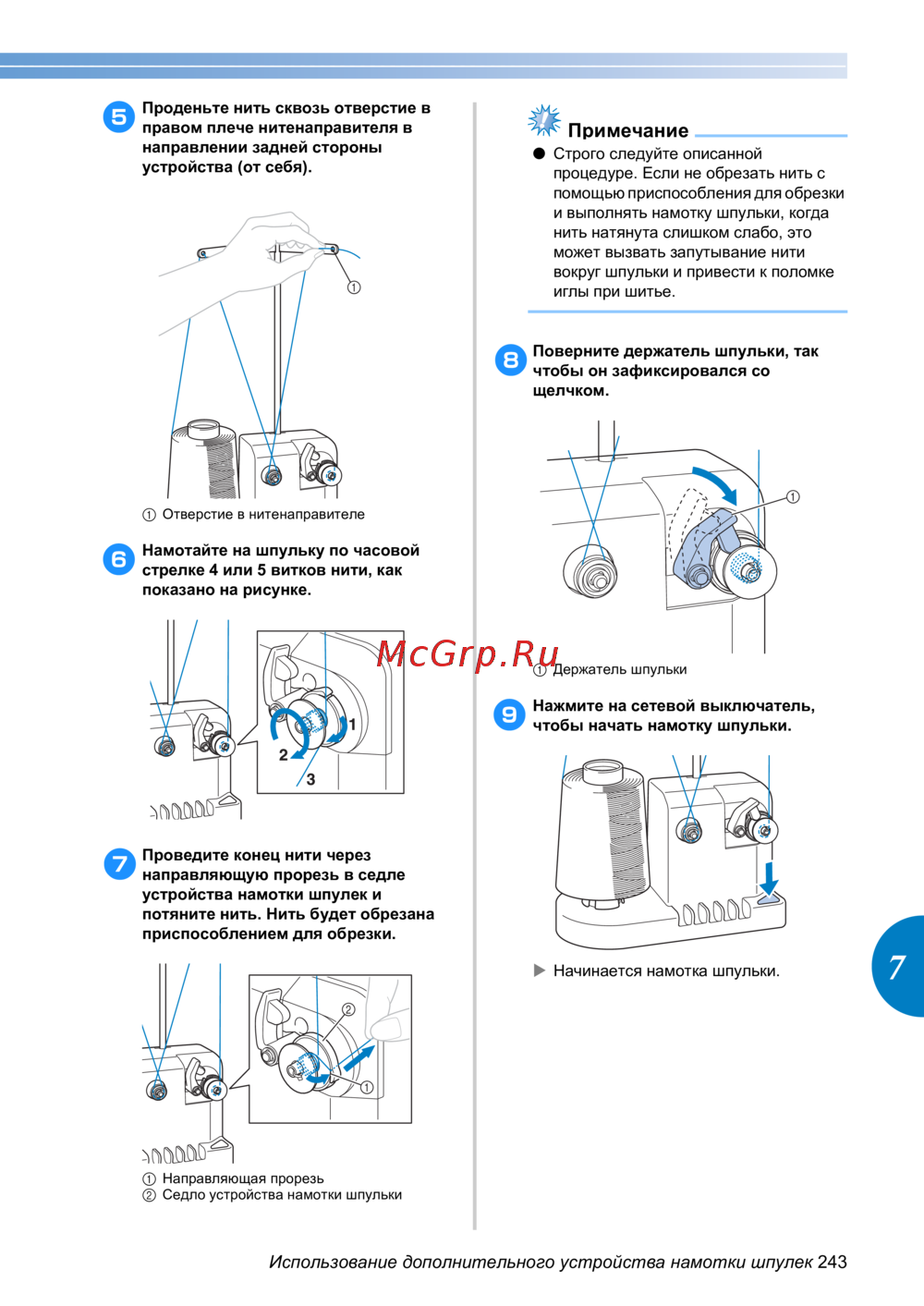 5 Проденьте нить сквозь отверстие в правом плече нитенаправителя в направлении задней стороны устройства (от себя).

①

① Отверстие в нитенаправителе

6 Намотайте на шпульку по часовой стрелке 4 или 5 витков нити, как показано на рисунке.

1
2
3

7 Проведите конец нити через направляющую прорезь в седле устройства намотки шпулек и потяните нить. Нить будет обрезана приспособлением для обрезки.

②
①

① Направляющая прорезь
② Седло устройства намотки шпульки

Примечание

● Строго следуйте описанной процедуре. Если не обрезать нить с помощью приспособления для обрезки и выполнять намотку шпульки, когда нить натянута слишком слабо, это может вызвать запутывание нити вокруг шпульки и привести к поломке иглы при шитье.

8 Поверните держатель шпульки, так чтобы он зафиксировался со щелчком.

①

McGrp.Ru

① Держатель шпульки

9 Нажмите на сетевой выключатель, чтобы начать намотку шпульки.

▶ Начинается намотка шпульки.

7

Использование дополнительного устройства намотки шпулек 243